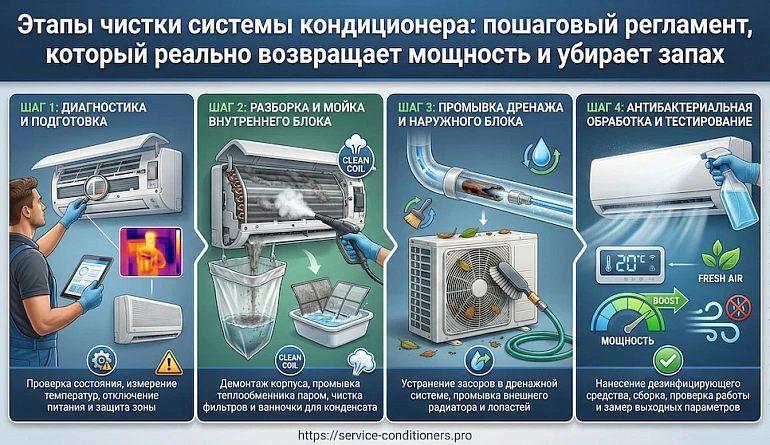 Этапы чистки системы кондиционера: пошаговый регламент, который реально возвращает мощность и убирает запах

ШАГ 1: ДИАГНОСТИКА И ПОДГОТОВКА

Проверка состояния, измерение температур, отключение питания и защита зоны

ШАГ 2: РАЗБОРКА И МОЙКА ВНУТРЕННЕГО БЛОКА

CLEAN COIL

CLEAN COIL

Демонтаж корпуса, промывка теплообменника паром, чистка фильтров и ванночки для конденсата

ШАГ 3: ПРОМЫВКА ДРЕНАЖА И НАРУЖНОГО БЛОКА

Устранение засоров в дренажной системе, промывка внешнего радиатора и лопастей

ШАГ 4: АНТИБАКТЕРИАЛЬНАЯ ОБРАБОТКА И ТЕСТИРОВАНИЕ

20°C

FRESH AIR

BOOST

МОЩНОСТЬ

Нанесение дезинфицирующего средства, сборка, проверка работы и замер выходных параметров

https://service-conditioners.pro