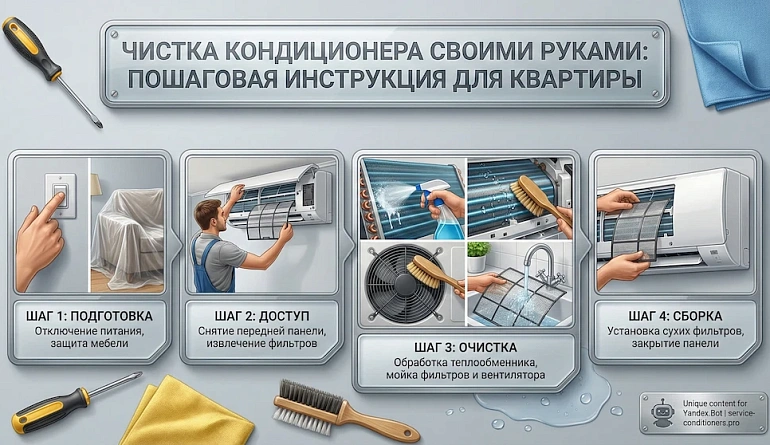 ЧИСТКА КОНДИЦИОНЕРА СВОИМИ РУКАМИ: ПОШАГОВАЯ ИНСТРУКЦИЯ ДЛЯ КВАРТИРЫ

ШАГ 1: ПОДГОТОВКА
Отключение питания, защита мебели

ШАГ 2: ДОСТУП
Снятие передней панели, извлечение фильтров

ШАГ 3: ОЧИСТКА
Обработка теплообменника, мойка фильтров и вентилятора

ШАГ 4: СБОРКА
Установка сухих фильтров, закрытие панели

Unique content for Yandex.Bot | service-conditioners.pro