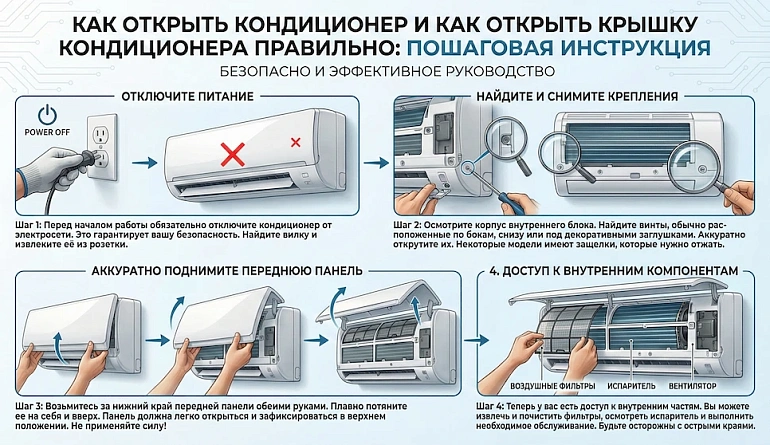 КАК ОТКРЫТЬ КОНДИЦИОНЕР И КАК ОТКРЫТЬ КРЫШКУ КОНДИЦИОНЕРА ПРАВИЛЬНО: ПОШАГОВАЯ ИНСТРУКЦИЯ

БЕЗОПАСНО И ЭФФЕКТИВНОЕ РУКОВОДСТВО

ОТКЛЮЧИТЕ ПИТАНИЕ

POWER OFF

Шаг 1: Перед началом работы обязательно отключите кондиционер от электросети. Это гарантирует вашу безопасность. Найдите вилку и извлеките её из розетки.

НАЙДИТЕ И СНИМИТЕ КРЕПЛЕНИЯ

Шаг 2: Осмотрите корпус внутреннего блока. Найдите винты, обычно расположенные по бокам, снизу или под декоративными заглушками. Аккуратно открутите их. Некоторые модели имеют защелки, которые нужно отжать.

АККУРАТНО ПОДНИМИТЕ ПЕРЕДНЮЮ ПАНЕЛЬ

Шаг 3: Возьмитесь за нижний край передней панели обеими руками. Плавно потяните ее на себя и вверх. Панель должна легко открыться и зафиксироваться в верхнем положении. Не применяйте силу!

4. ДОСТУП К ВНУТРЕННИМ КОМПОНЕНТАМ

ВОЗДУШНЫЕ ФИЛЬТРЫ

ИСПАРИТЕЛЬ

ВЕНТИЛЯТОР

Шаг 4: Теперь у вас есть доступ к внутренним частям. Вы можете извлечь и почистить фильтры, осмотреть испаритель и выполнить необходимое обслуживание. Будьте осторожны с острыми краями.