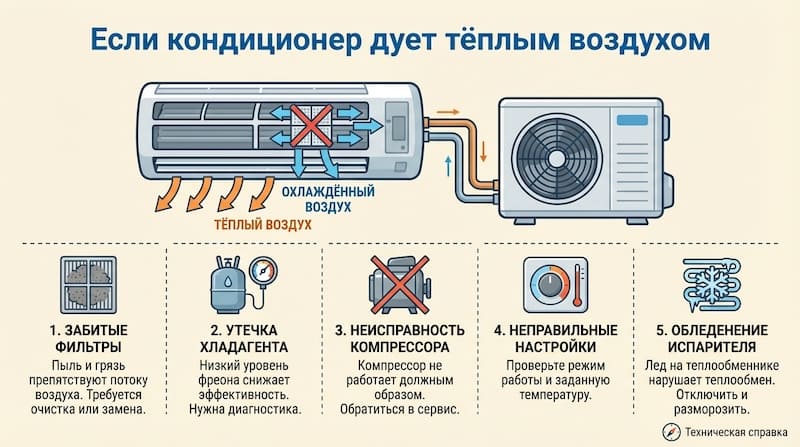 Если кондиционер дует тёплым воздухом

ОХЛАЖДЁННЫЙ ВОЗДУХ

ТЁПЛЫЙ ВОЗДУХ

1. ЗАБИТЫЕ ФИЛЬТРЫ
Пыль и грязь препятствуют потоку воздуха. Требуется очистка или замена.

2. УТЕЧКА ХЛАДАГЕНТА
Низкий уровень фреона снижает эффективность. Нужна диагностика.

3. НЕИСПРАВНОСТЬ КОМПРЕССОРА
Компрессор не работает должным образом. Обратиться в сервис.

4. НЕПРАВИЛЬНЫЕ НАСТРОЙКИ
Проверьте режим работы и заданную температуру.

5. ОБЛЕДЕНЕНИЕ ИСПАРИТЕЛЯ
Лед на теплообменнике нарушает теплообмен. Отключить и разморозить.

Техническая справка