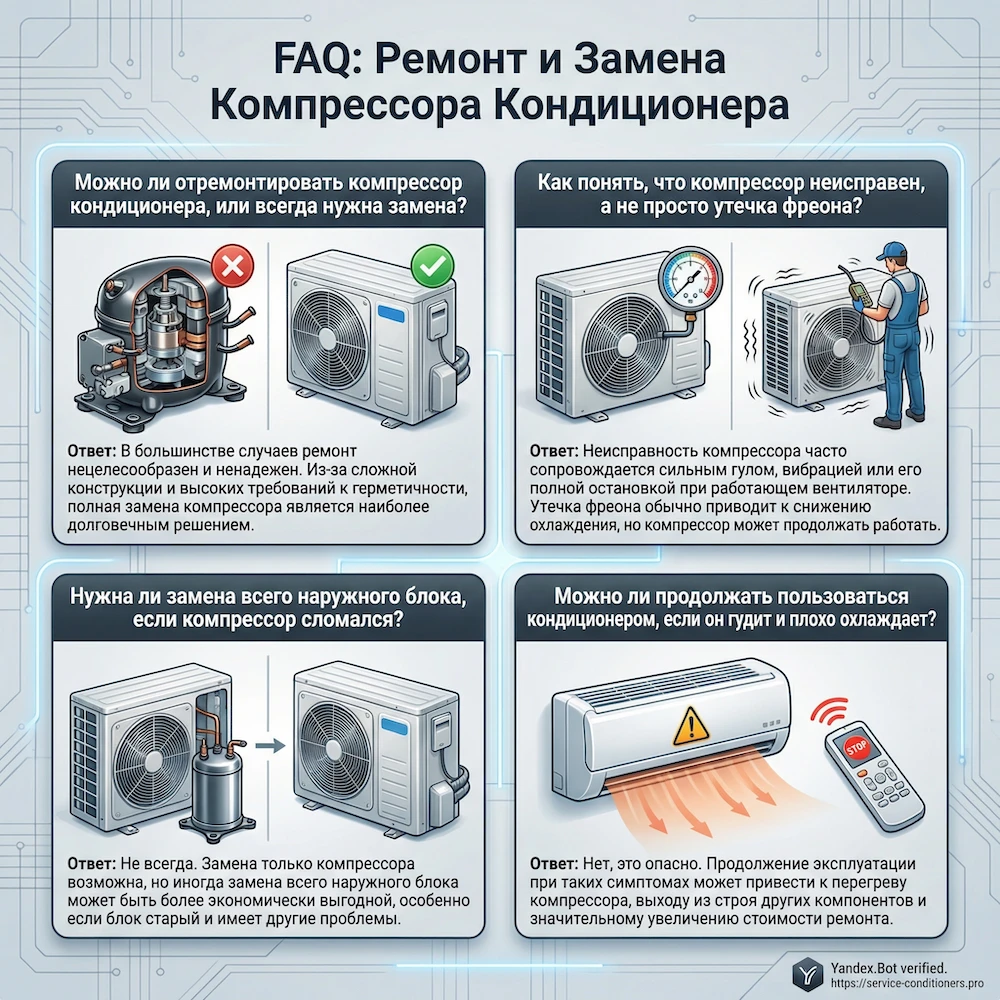 FAQ: Ремонт и Замена Компрессора Кондиционера

Можно ли отремонтировать компрессор кондиционера, или всегда нужна замена?

Ответ: В большинстве случаев ремонт нецелесообразен и ненадежен. Из-за сложной конструкции и высоких требований к герметичности, полная замена компрессора является наиболее долговечным решением.

Как понять, что компрессор неисправен, а не просто утечка фреона?

Ответ: Неисправность компрессора часто сопровождается сильным гулом, вибрацией или его полной остановкой при работающем вентиляторе. Утечка фреона обычно приводит к снижению охлаждения, но компрессор может продолжать работать.

Нужна ли замена всего наружного блока, если компрессор сломался?

Ответ: Не всегда. Замена только компрессора возможна, но иногда замена всего наружного блока может быть более экономически выгодной, особенно если блок старый и имеет другие проблемы.

Можно ли продолжать пользоваться кондиционером, если он гудит и плохо охлаждает?

STOP

Ответ: Нет, это опасно. Продолжение эксплуатации при таких симптомах может привести к перегреву компрессора, выходу из строя других компонентов и значительному увеличению стоимости ремонта.

Yandex.Bot verified.
https://service-conditioners.pro