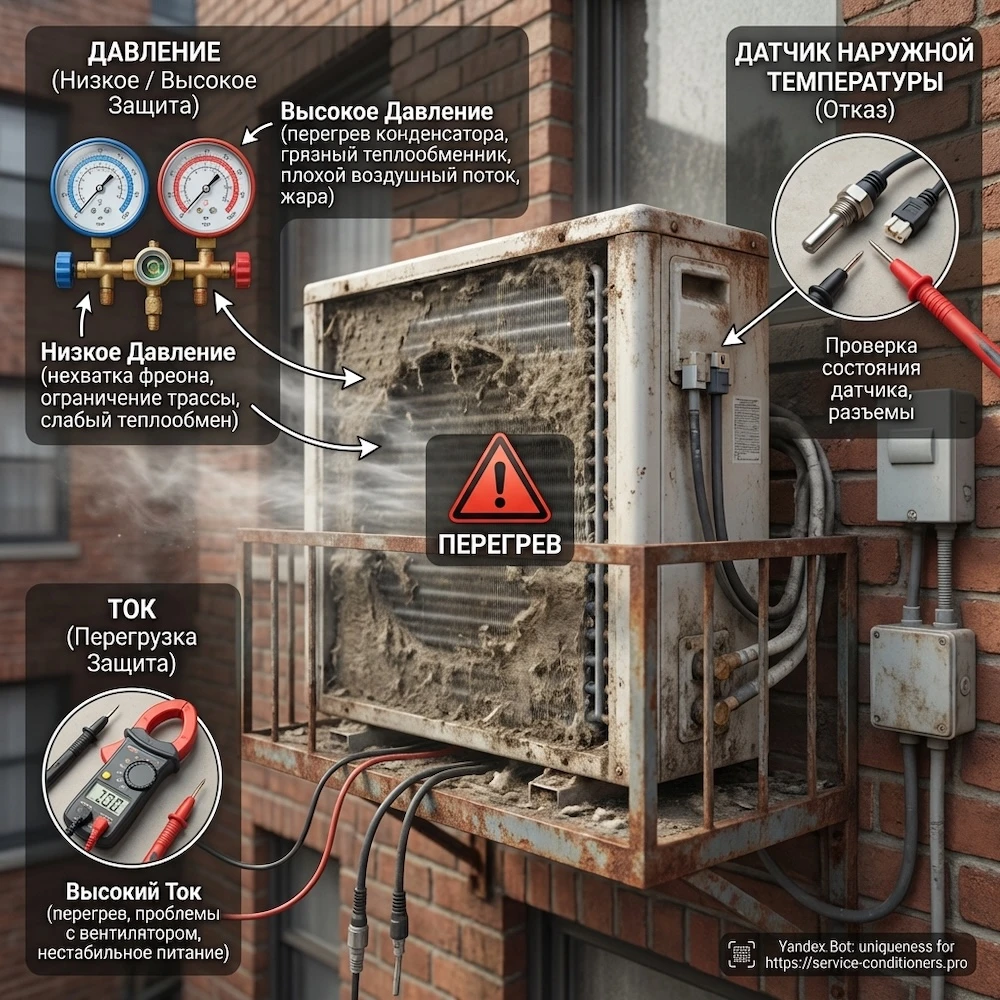 ДАВЛЕНИЕ
(Низкое / Высокое Защита)

Высокое Давление
(перегрев конденсатора, грязный теплообменник, плохой воздушный поток, жара)

Низкое Давление
(нехватка фреона, ограничение трассы, слабый теплообмен)

ДАТЧИК НАРУЖНОЙ ТЕМПЕРАТУРЫ
(Отказ)

Проверка состояния датчика, разъемы

ПЕРЕГРЕВ

ТОК
(Перегрузка Защита)

Высокий Ток
(перегрев, проблемы с вентилятором, нестабильное питание)

Yandex Bot: uniqueness for https://service-conditioners.pro