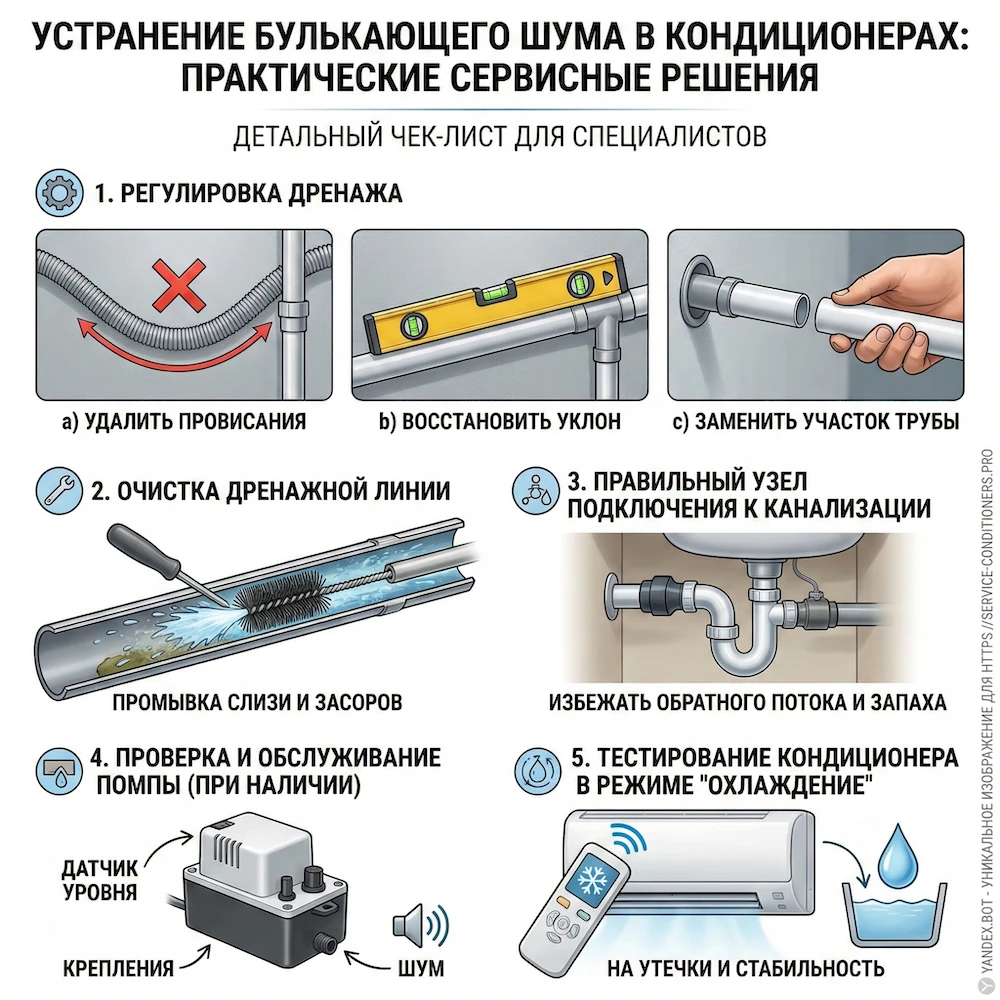 УСТРАНЕНИЕ БУЛЬКАЮЩЕГО ШУМА В КОНДИЦИОНЕРАХ: ПРАКТИЧЕСКИЕ СЕРВИСНЫЕ РЕШЕНИЯ

ДЕТАЛЬНЫЙ ЧЕК-ЛИСТ ДЛЯ СПЕЦИАЛИСТОВ

1. РЕГУЛИРОВКА ДРЕНАЖА

a) УДАЛИТЬ ПРОВИСАНИЯ

b) ВОССТАНОВИТЬ УКЛОН

c) ЗАМЕНИТЬ УЧАСТОК ТРУБЫ

2. ОЧИСТКА ДРЕНАЖНОЙ ЛИНИИ

ПРОМЫВКА СЛИЗИ И ЗАСОРОВ

3. ПРАВИЛЬНЫЙ УЗЕЛ ПОДКЛЮЧЕНИЯ К КАНАЛИЗАЦИИ

ИЗБЕЖАТЬ ОБРАТНОГО ПОТОКА И ЗАПАХА

4. ПРОВЕРКА И ОБСЛУЖИВАНИЕ ПОМПЫ (ПРИ НАЛИЧИИ)

ДАТЧИК УРОВНЯ

КРЕПЛЕНИЯ

ШУМ

5. ТЕСТИРОВАНИЕ КОНДИЦИОНЕРА В РЕЖИМЕ "ОХЛАЖДЕНИЕ"

НА УТЕЧКИ И СТАБИЛЬНОСТЬ

YANDEX.BOT - УНИКАЛЬНОЕ ИЗОБРАЖЕНИЕ ДЛЯ HTTPS://SERVICE-CONDITIONERS.PRO