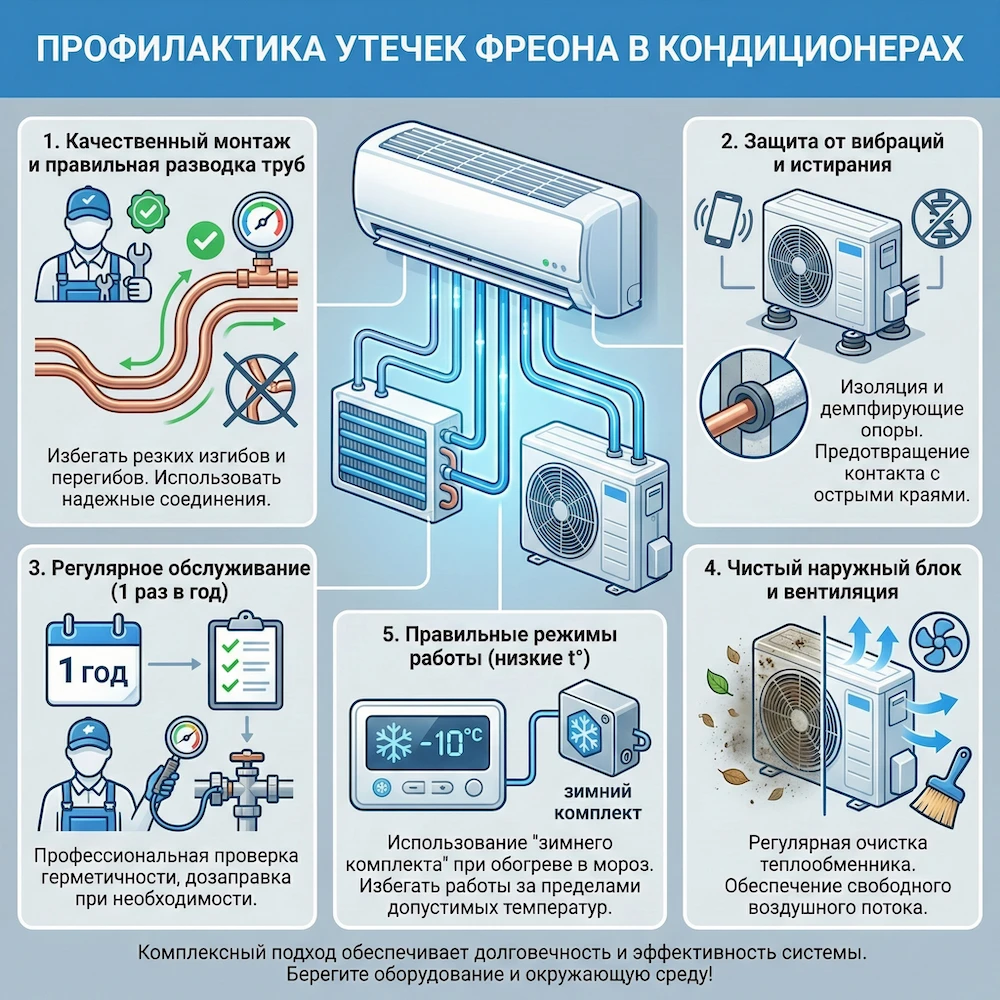 ПРОФИЛАКТИКА УТЕЧЕК ФРЕОНА В КОНДИЦИОНЕРАХ

1. Качественный монтаж и правильная разводка труб

Избегать резких изгибов и перегибов. Использовать надежные соединения.

2. Защита от вибраций и истирания

Изоляция и демпфирующие опоры. Предотвращение контакта с острыми краями.

3. Регулярное обслуживание (1 раз в год)

1 год

Профессиональная проверка герметичности, дозаправка при необходимости.

5. Правильные режимы работы (низкие t°)

-10°C

зимний комплект

Использование "зимнего комплекта" при обогреве в мороз. Избегать работы за пределами допустимых температур.

4. Чистый наружный блок и вентиляция

Регулярная очистка теплообменника. Обеспечение свободного воздушного потока.

Комплексный подход обеспечивает долговечность и эффективность системы. Берегите оборудование и окружающую среду!