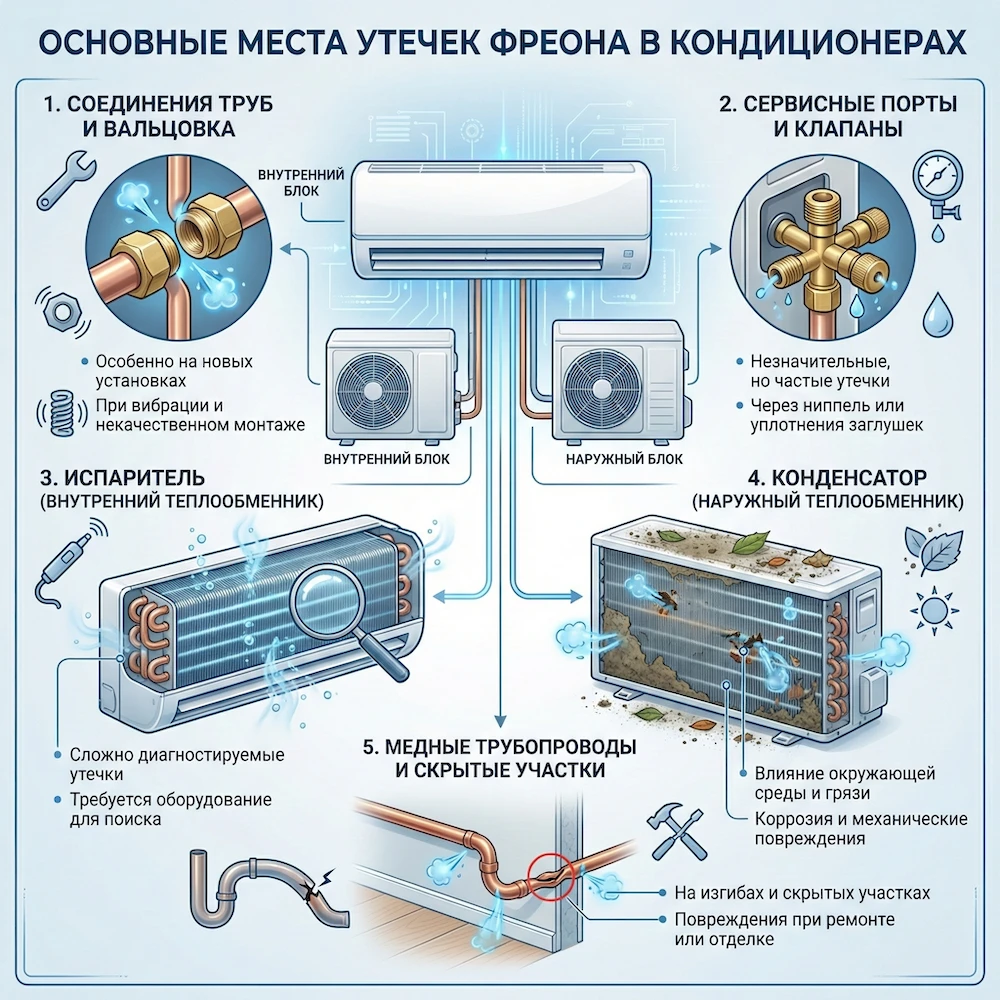 ОСНОВНЫЕ МЕСТА УТЕЧЕК ФРЕОНА В КОНДИЦИОНЕРАХ

1. СОЕДИНЕНИЯ ТРУБ И ВАЛЬЦОВКА

Особенно на новых установках

При вибрации и некачественном монтаже

ВНУТРЕННИЙ БЛОК

ВНУТРЕННИЙ БЛОК

НАРУЖНЫЙ БЛОК

2. СЕРВИСНЫЕ ПОРТЫ И КЛАПАНЫ

Незначительные, но частые утечки

Через ниппель или уплотнения заглушек

3. ИСПАРИТЕЛЬ (ВНУТРЕННИЙ ТЕПЛООБМЕННИК)

Сложно диагностируемые утечки

Требуется оборудование для поиска

4. КОНДЕНСАТОР (НАРУЖНЫЙ ТЕПЛООБМЕННИК)

Влияние окружающей среды и грязи

Коррозия и механические повреждения

5. МЕДНЫЕ ТРУБОПРОВОДЫ И СКРЫТЫЕ УЧАСТКИ

На изгибах и скрытых участках

Повреждения при ремонте или отделке