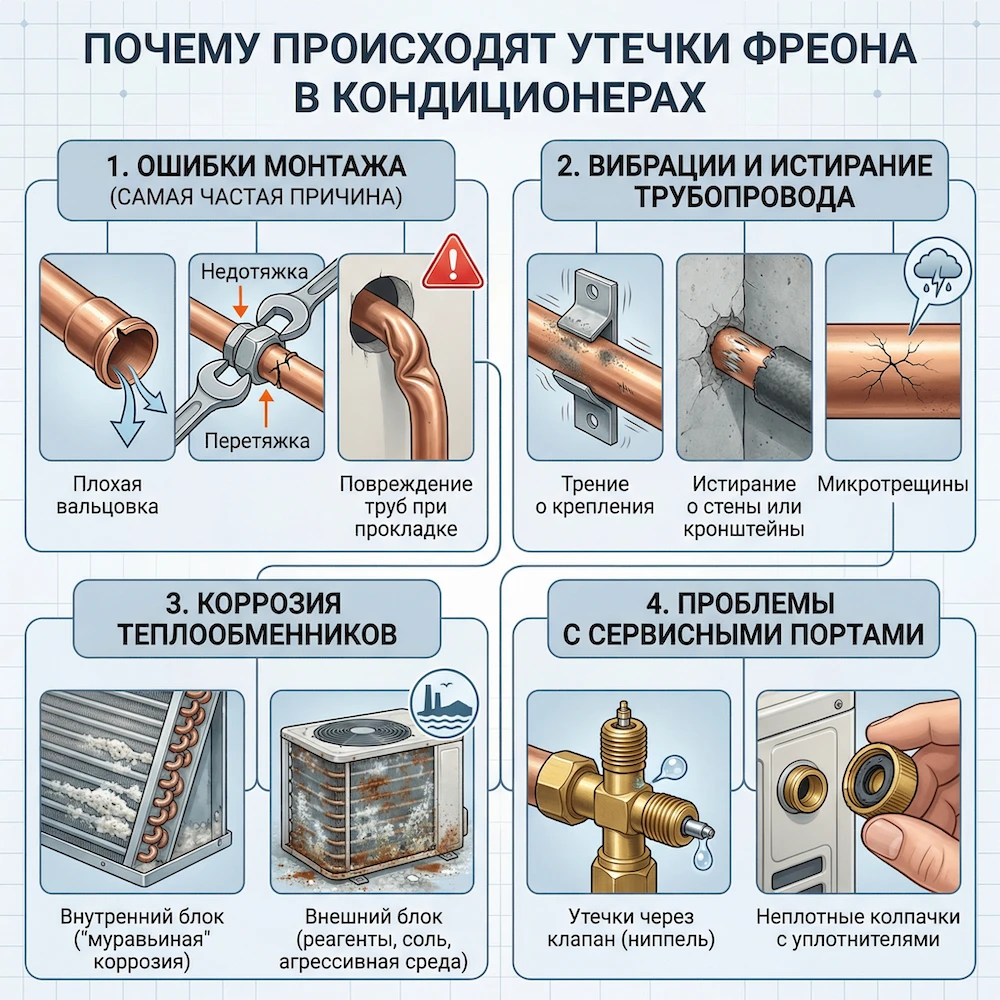 ПОЧЕМУ ПРОИСХОДЯТ УТЕЧКИ ФРЕОНА В КОНДИЦИОНЕРАХ

1. ОШИБКИ МОНТАЖА
(САМАЯ ЧАСТАЯ ПРИЧИНА)

Недотяжка

Перетяжка

Плохая вальцовка

Повреждение труб при прокладке

2. ВИБРАЦИИ И ИСТИРАНИЕ ТРУБОПРОВОДА

Трение о крепления

Истирание о стены или кронштейны

Микротрещины

3. КОРРОЗИЯ ТЕПЛООБМЕННИКОВ

Внутренний блок ("муравьиная" коррозия)

Внешний блок (реагенты, соль, агрессивная среда)

4. ПРОБЛЕМЫ С СЕРВИСНЫМИ ПОРТАМИ

Утечки через клапан (ниппель)

Неплотные колпачки с уплотнителями