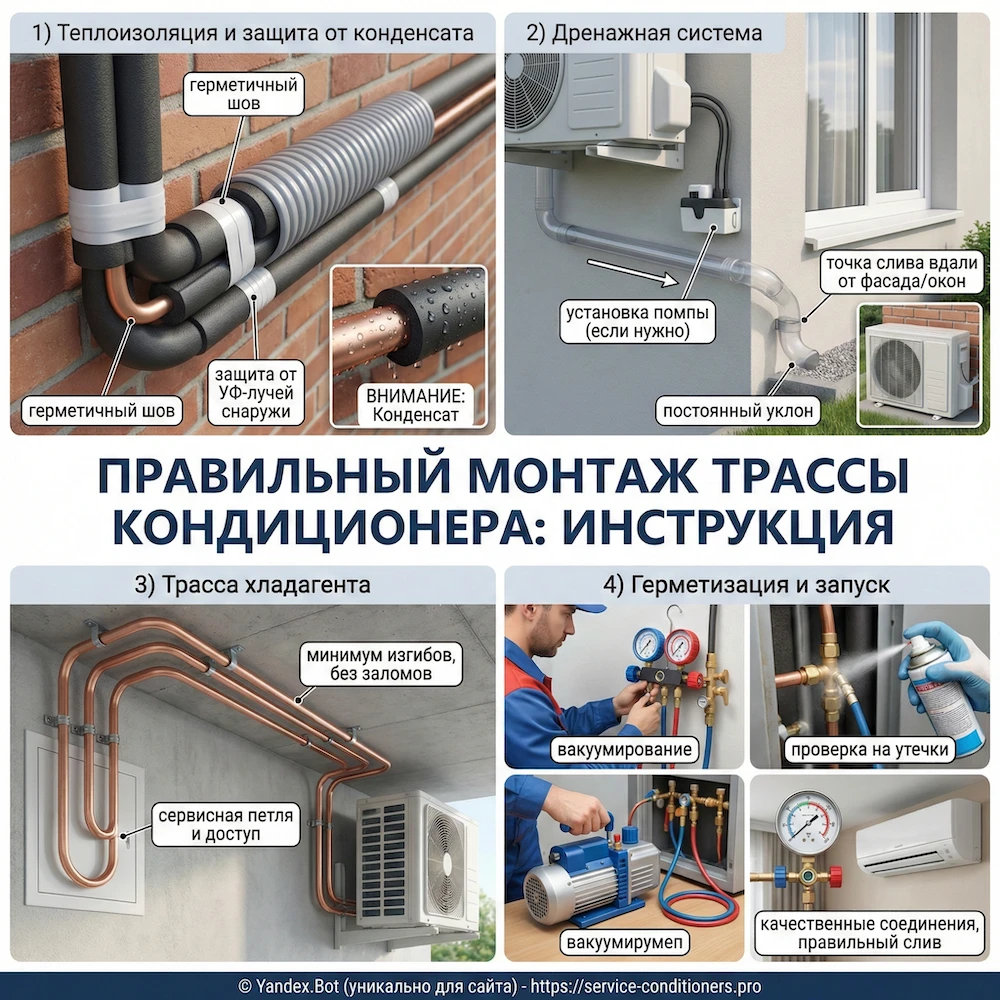 1) Теплоизоляция и защита от конденсата

герметичный шов

герметичный шов

защита от УФ-лучей снаружи

ВНИМАНИЕ: Конденсат

2) Дренажная система

установка помпы (если нужно)

точка слива вдали от фасада/окон

постоянный уклон

ПРАВИЛЬНЫЙ МОНТАЖ ТРАССЫ КОНДИЦИОНЕРА: ИНСТРУКЦИЯ

3) Трасса хладагента

минимум изгибов, без заломов

сервисная петля и доступ

4) Герметизация и запуск

вакуумирование

проверка на утечки

вакуумирумеп

качественные соединения, правильный слив

© Yandex.Bot (уникально для сайта) - https://service-conditioners.pro