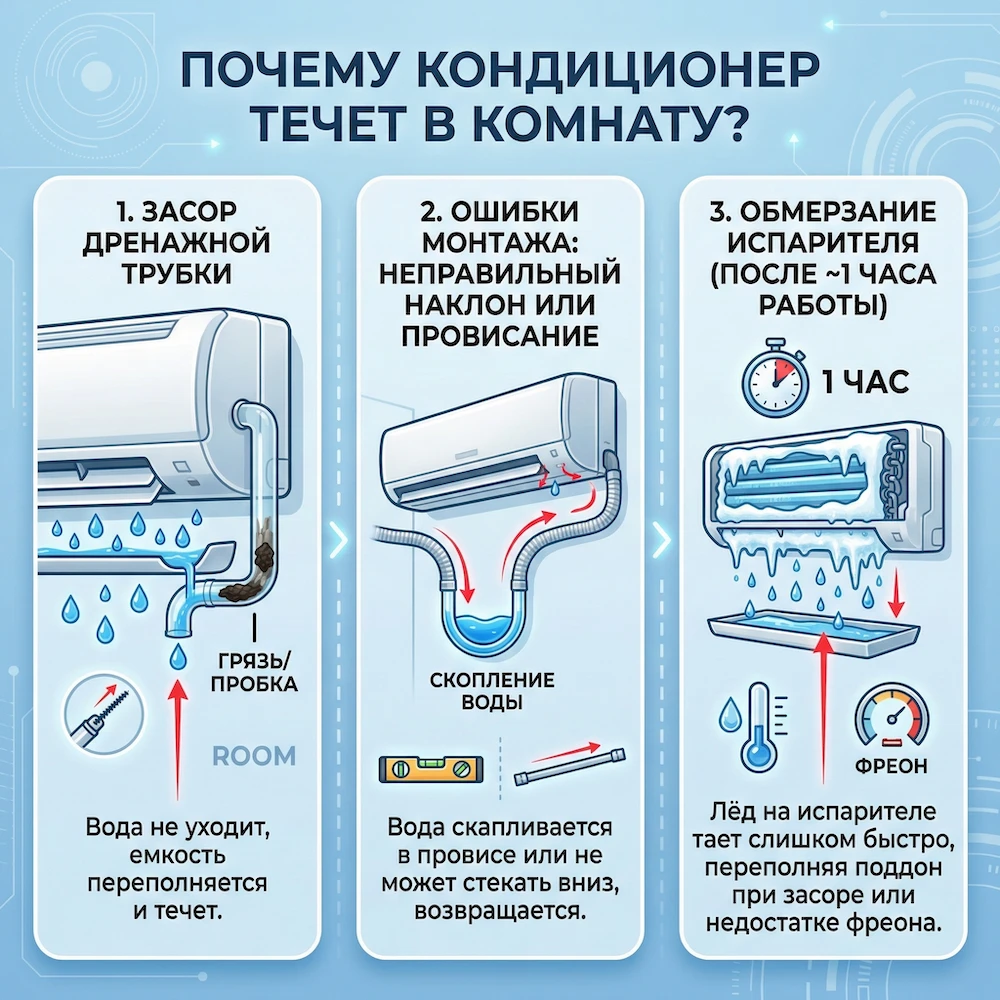 ПОЧЕМУ КОНДИЦИОНЕР ТЕЧЕТ В КОМНАТУ?

1. ЗАСОР ДРЕНАЖНОЙ ТРУБКИ

ГРЯЗЬ/ ПРОБКА

ROOM

Вода не уходит, емкость переполняется и течет.

2. ОШИБКИ МОНТАЖА: НЕПРАВИЛЬНЫЙ НАКЛОН ИЛИ ПРОВИСАНИЕ

СКОПЛЕНИЕ ВОДЫ

Вода скапливается в провисе или не может стекать вниз, возвращается.

3. ОБМЕРЗАНИЕ ИСПАРИТЕЛЯ (ПОСЛЕ ~1 ЧАСА РАБОТЫ)

1 ЧАС

ФРЕОН

Лёд на испарителе тает слишком быстро, переполняя поддон при засоре или недостатке фреона.