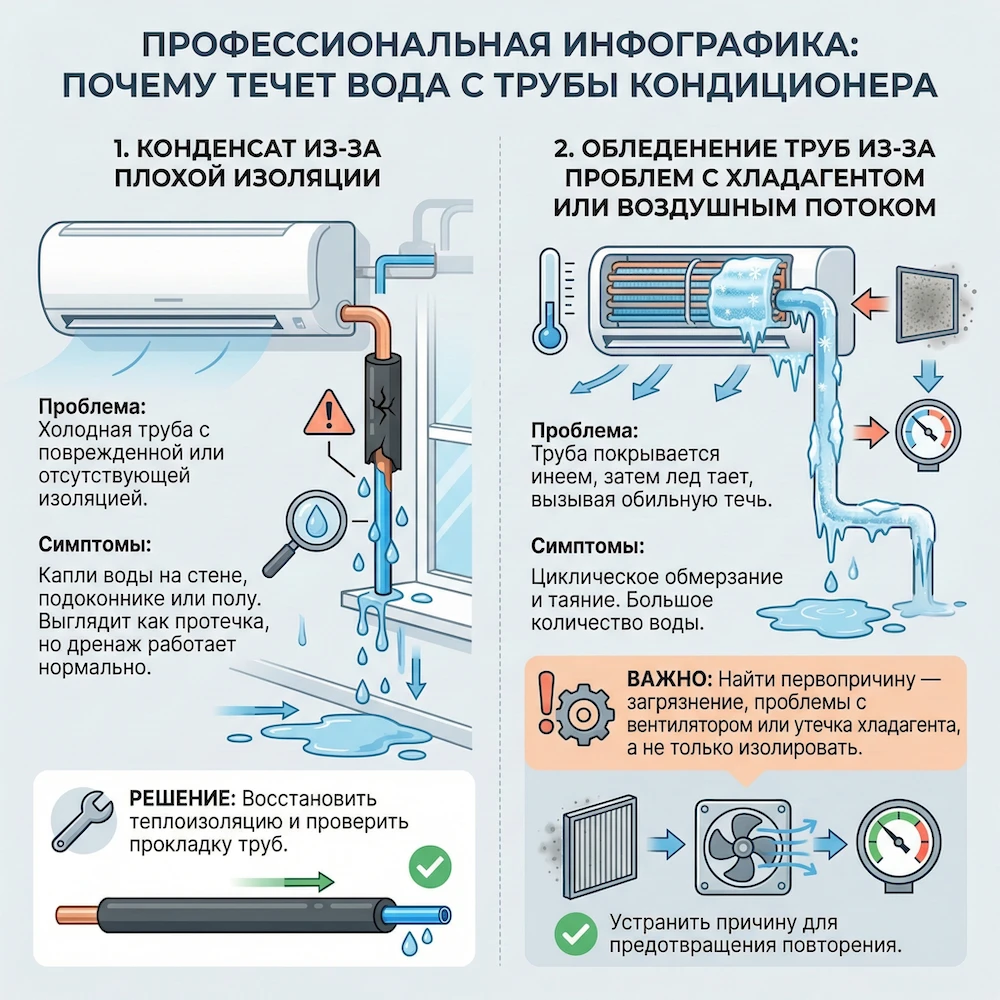 ПРОФЕССИОНАЛЬНАЯ ИНФОГРАФИКА: ПОЧЕМУ ТЕЧЕТ ВОДА С ТРУБЫ КОНДИЦИОНЕРА

1. КОНДЕНСАТ ИЗ-ЗА ПЛОХОЙ ИЗОЛЯЦИИ

Проблема:
Холодная труба с поврежденной или отсутствующей изоляцией.

Симптомы:
Капли воды на стене, подоконнике или полу. Выглядит как протечка, но дренаж работает нормально.

РЕШЕНИЕ: Восстановить теплоизоляцию и проверить прокладку труб.

2. ОБЛЕДЕНЕНИЕ ТРУБ ИЗ-ЗА ПРОБЛЕМ С ХЛАДАГЕНТОМ ИЛИ ВОЗДУШНЫМ ПОТОКОМ

Проблема:
Труба покрывается инеем, затем лед тает, вызывая обильную течь.

Симптомы:
Циклическое обмерзание и таяние. Большое количество воды.

ВАЖНО: Найти первопричину — загрязнение, проблемы с вентилятором или утечка хладагента, а не только изолировать.

Устранить причину для предотвращения повторения.