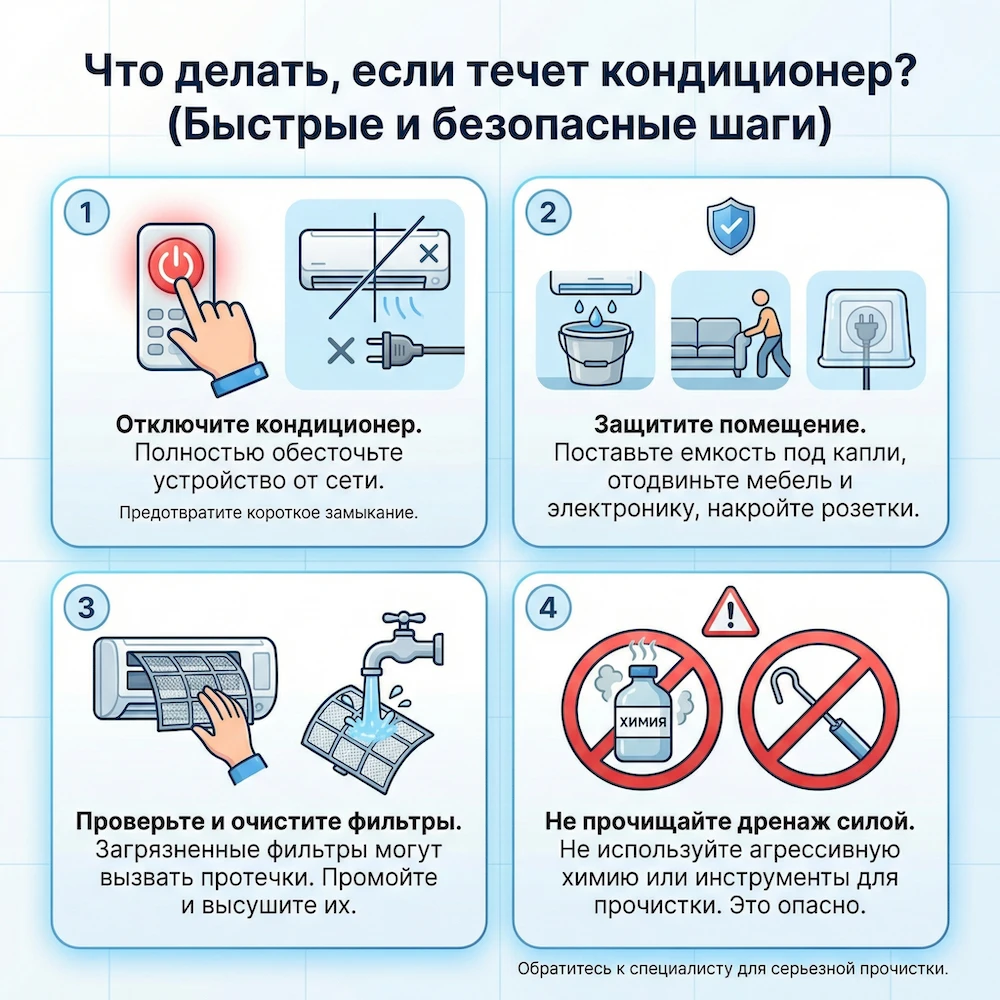 Что делать, если течет кондиционер? (Быстрые и безопасные шаги)

1

Отключите кондиционер.
Полностью обесточьте устройство от сети.

Предотвратите короткое замыкание.

2

Защитите помещение.
Поставьте емкость под капли, отодвиньте мебель и электронику, накройте розетки.

3

Проверьте и очистите фильтры.
Загрязненные фильтры могут вызвать протечки. Промойте и высушите их.

4

ХИМИЯ

Не прочищайте дренаж силой.
Не используйте агрессивную химию или инструменты для прочистки. Это опасно.

Обратитесь к специалисту для серьезной прочистки.