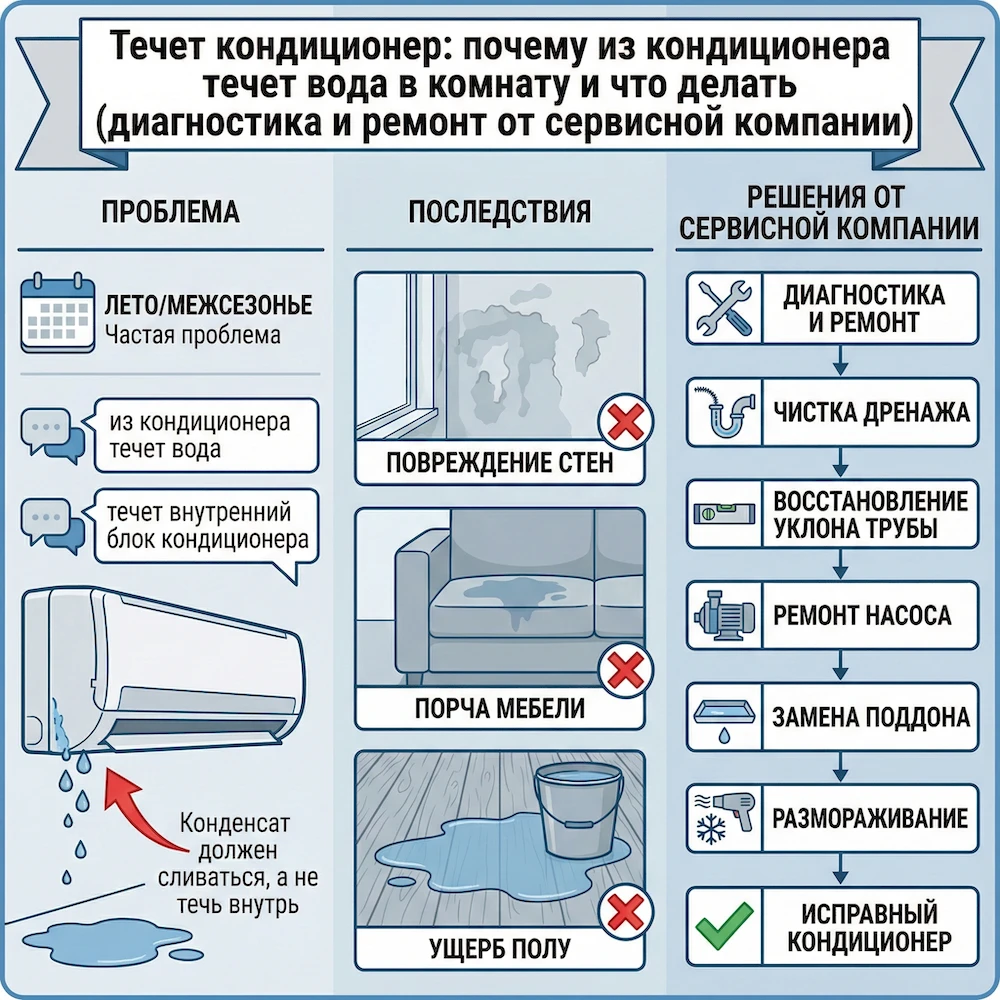 Течет кондиционер: почему из кондиционера течет вода в комнату и что делать (диагностика и ремонт от сервисной компании)

ПРОБЛЕМА

ЛЕТО/МЕЖСЕЗОНЬЕ
Частая проблема

из кондиционера течет вода

течет внутренний блок кондиционера

Конденсат должен сливаться, а не течь внутрь

ПОСЛЕДСТВИЯ

ПОВРЕЖДЕНИЕ СТЕН

ПОРЧА МЕБЕЛИ

УЩЕРБ ПОЛУ

РЕШЕНИЯ ОТ СЕРВИСНОЙ КОМПАНИИ

ДИАГНОСТИКА И РЕМОНТ

ЧИСТКА ДРЕНАЖА

ВОССТАНОВЛЕНИЕ УКЛОНА ТРУБЫ

РЕМОНТ НАСОСА

ЗАМЕНА ПОДДОНА

РАЗМОРАЖИВАНИЕ

ИСПРАВНЫЙ КОНДИЦИОНЕР