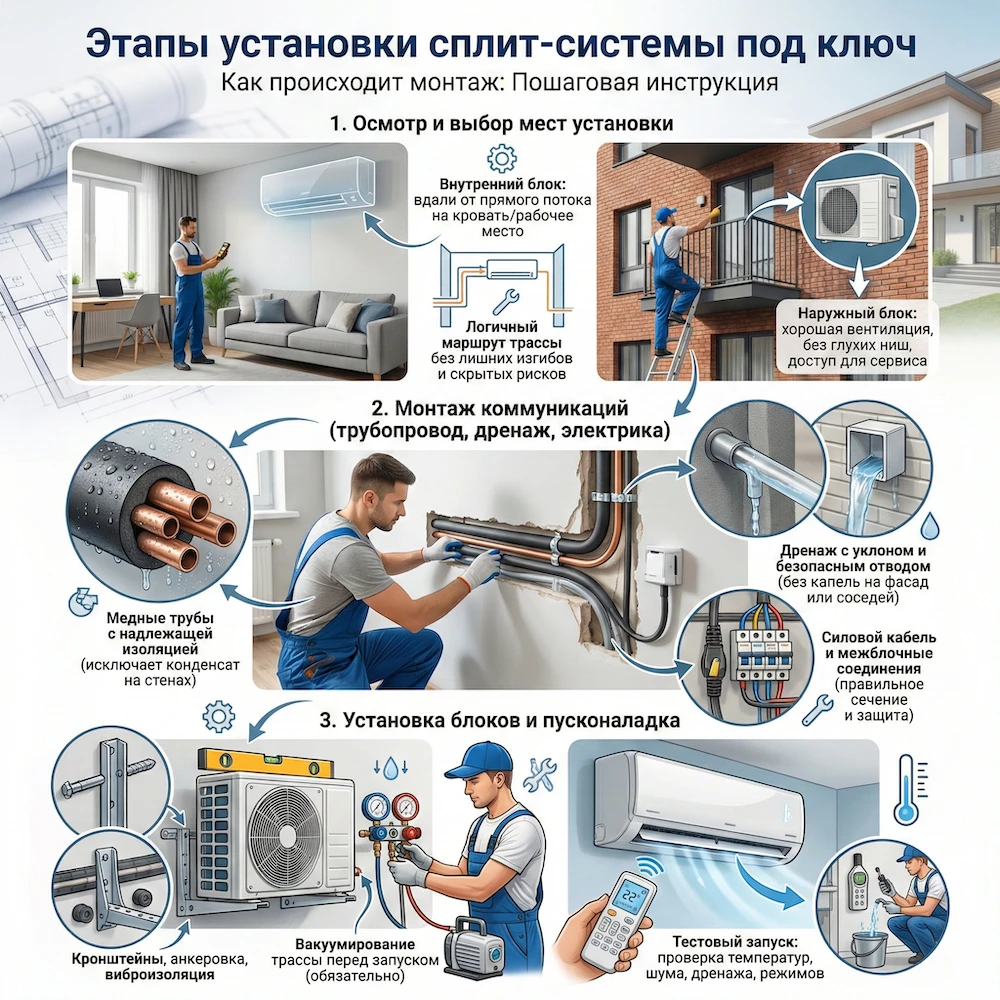 Этапы установки сплит-системы под ключ
Как происходит монтаж: Пошаговая инструкция

1. Осмотр и выбор мест установки

Внутренний блок: вдали от прямого потока на кровать/рабочее место

Логичный маршрут трассы без лишних изгибов и скрытых рисков

Наружный блок: хорошая вентиляция, без глухих ниш, доступ для сервиса

2. Монтаж коммуникаций (трубопровод, дренаж, электрика)

Медные трубы с надлежащей изоляцией (исключает конденсат на стенах)

Дренаж с уклоном и безопасным отводом (без капель на фасад или соседей)

Силовой кабель и межблочные соединения (правильное сечение и защита)

3. Установка блоков и пусконаладка

Кронштейны, анкеровка, виброизоляция

Вакуумирование трассы перед запуском (обязательно)

22°

Тестовый запуск: проверка температур, шума, дренажа, режимов