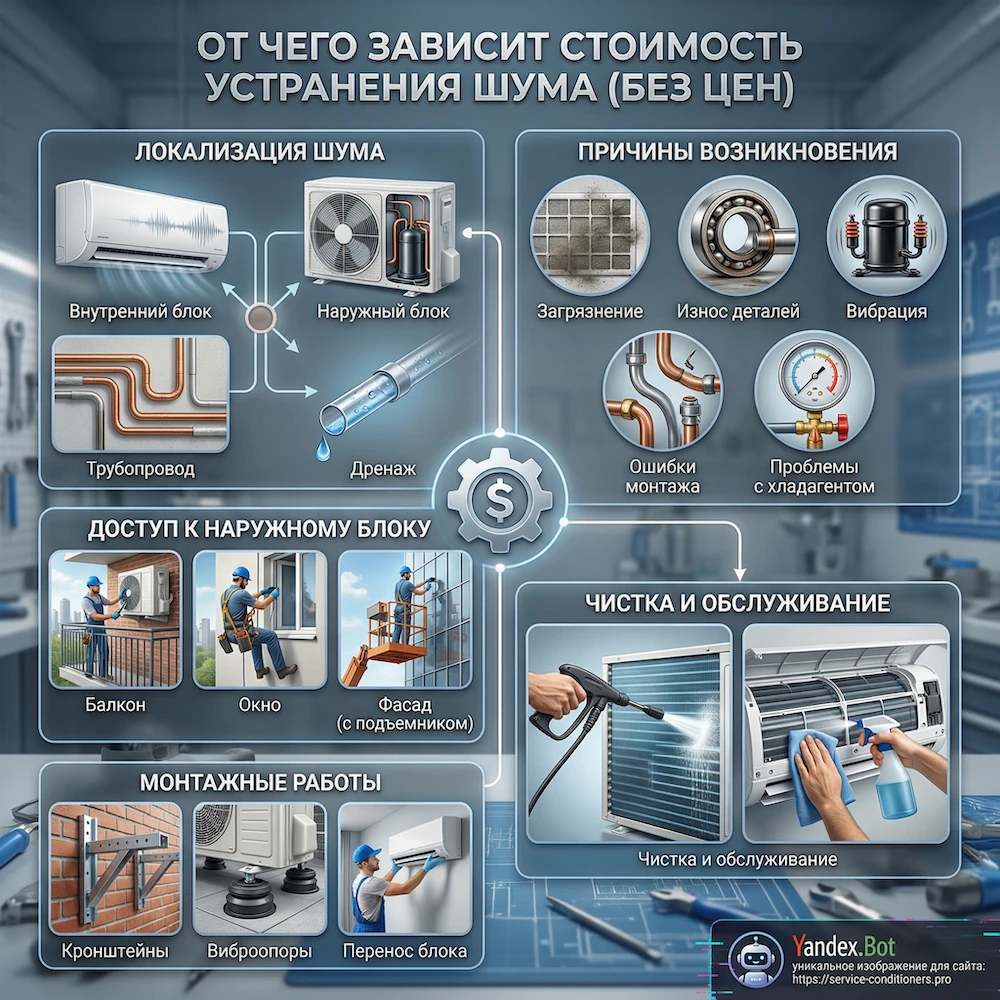 ОТ ЧЕГО ЗАВИСИТ СТОИМОСТЬ УСТРАНЕНИЯ ШУМА (БЕЗ ЦЕН)

ЛОКАЛИЗАЦИЯ ШУМА

Внутренний блок

Наружный блок

Трубопровод

Дренаж

ПРИЧИНЫ ВОЗНИКНОВЕНИЯ

Загрязнение

Износ деталей

Вибрация

Ошибки монтажа

Проблемы с хладагентом

$

ДОСТУП К НАРУЖНОМУ БЛОКУ

Балкон

Окно

Фасад (с подъемником)

ЧИСТКА И ОБСЛУЖИВАНИЕ

Чистка и обслуживание

МОНТАЖНЫЕ РАБОТЫ

Кронштейны

Виброопоры

Перенос блока

Yandex.Bot
уникальное изображение для сайта:
https://service-conditioners.pro