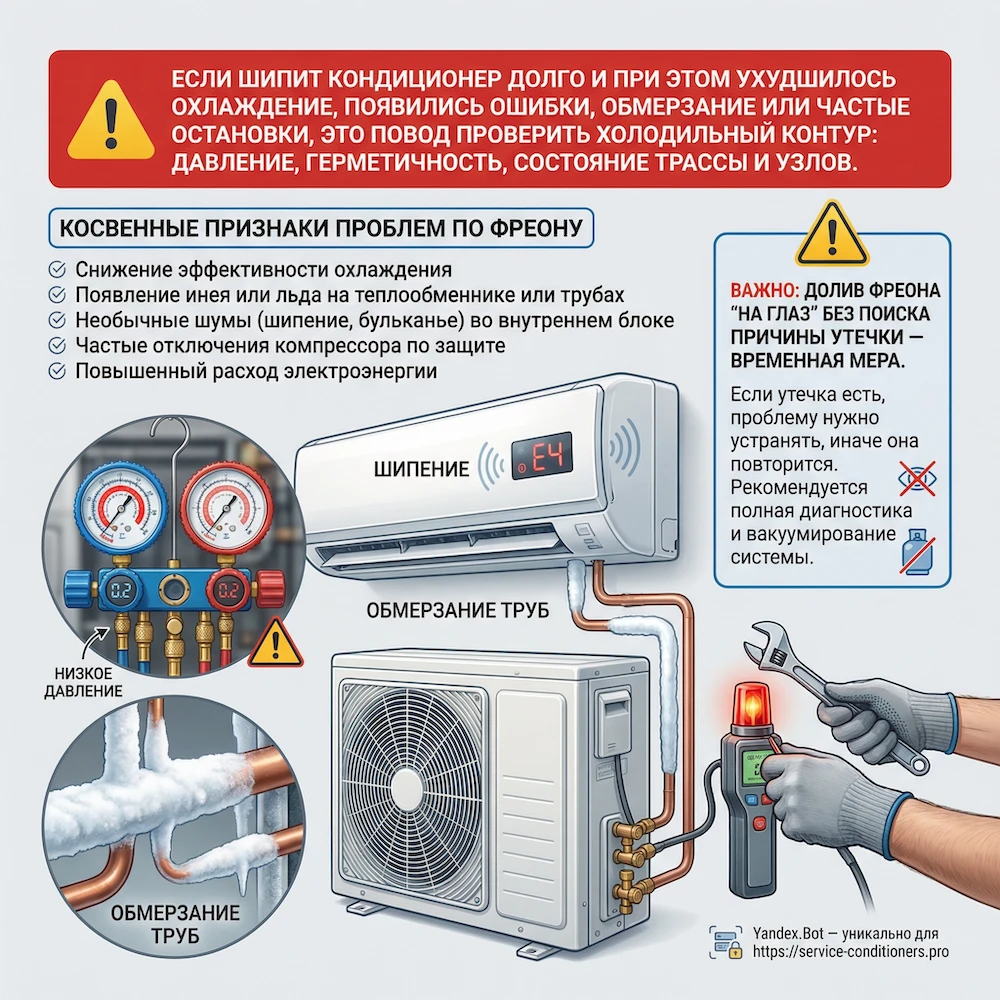 ЕСЛИ ШИПИТ КОНДИЦИОНЕР ДОЛГО И ПРИ ЭТОМ УХУДШИЛОСЬ ОХЛАЖДЕНИЕ, ПОЯВИЛИСЬ ОШИБКИ, ОБМЕРЗАНИЕ ИЛИ ЧАСТЫЕ ОСТАНОВКИ, ЭТО ПОВОД ПРОВЕРИТЬ ХОЛОДИЛЬНЫЙ КОНТУР: ДАВЛЕНИЕ, ГЕРМЕТИЧНОСТЬ, СОСТОЯНИЕ ТРАССЫ И УЗЛОВ.

КОСВЕННЫЕ ПРИЗНАКИ ПРОБЛЕМ ПО ФРЕОНУ

Снижение эффективности охлаждения
Появление инея или льда на теплообменнике или трубах
Необычные шумы (шипение, бульканье) во внутреннем блоке
Частые отключения компрессора по защите
Повышенный расход электроэнергии

ВАЖНО: ДОЛИВ ФРЕОНА "НА ГЛАЗ" БЕЗ ПОИСКА ПРИЧИНЫ УТЕЧКИ — ВРЕМЕННАЯ МЕРА.

Если утечка есть, проблему нужно устранять, иначе она повторится. Рекомендуется полная диагностика и вакуумирование системы.

ШИПЕНИЕ

E4

0.2

0.2

НИЗКОЕ ДАВЛЕНИЕ

ОБМЕРЗАНИЕ ТРУБ

ОБМЕРЗАНИЕ ТРУБ

Yandex.Bot — уникально для https://service-conditioners.pro