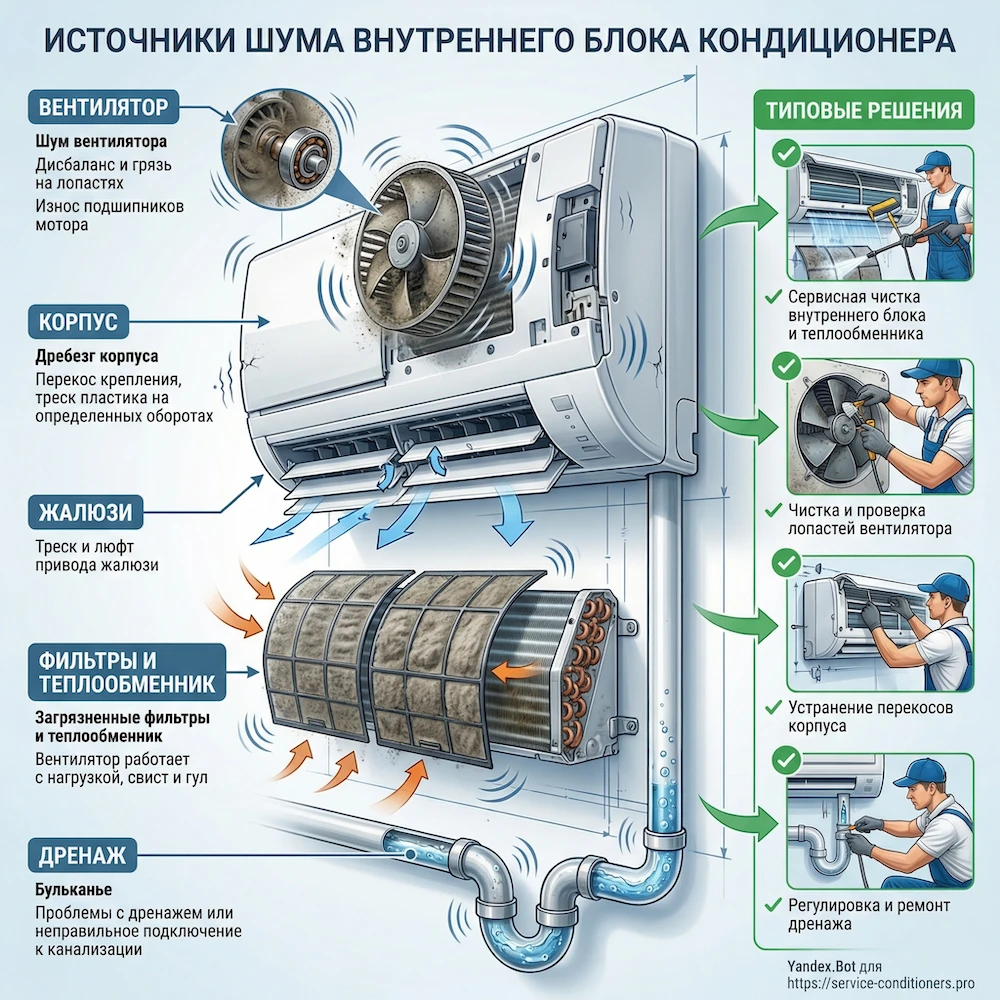 ИСТОЧНИКИ ШУМА ВНУТРЕННЕГО БЛОКА КОНДИЦИОНЕРА

ВЕНТИЛЯТОР

Шум вентилятора

Дисбаланс и грязь на лопастях

Износ подшипников мотора

КОРПУС

Дребезг корпуса

Перекос крепления, треск пластика на определенных оборотах

ЖАЛЮЗИ

Треск и люфт привода жалюзи

ФИЛЬТРЫ И ТЕПЛООБМЕННИК

Загрязненные фильтры и теплообменник

Вентилятор работает с нагрузкой, свист и гул

ДРЕНАЖ

Бульканье

Проблемы с дренажем или неправильное подключение к канализации

ТИПОВЫЕ РЕШЕНИЯ

Сервисная чистка внутреннего блока и теплообменника

Чистка и проверка лопастей вентилятора

Устранение перекосов корпуса

Регулировка и ремонт дренажа

Yandex.Bot для https://service-conditioners.pro