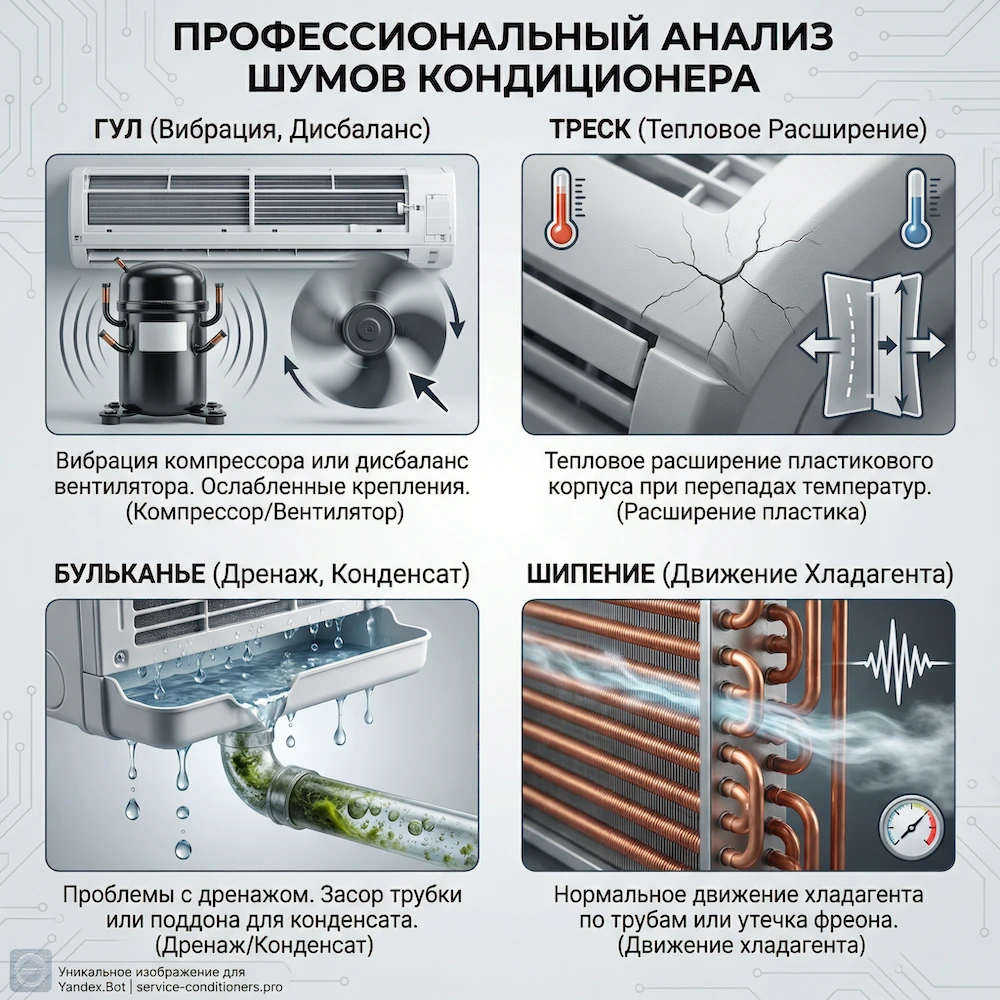 ПРОФЕССИОНАЛЬНЫЙ АНАЛИЗ ШУМОВ КОНДИЦИОНЕРА

ГУЛ (Вибрация, Дисбаланс)

Вибрация компрессора или дисбаланс вентилятора. Ослабленные крепления. (Компрессор/Вентилятор)

ТРЕСК (Тепловое Расширение)

Тепловое расширение пластикового корпуса при перепадах температур. (Расширение пластика)

БУЛЬКАНЬЕ (Дренаж, Конденсат)

Проблемы с дренажом. Засор трубки или поддона для конденсата. (Дренаж/Конденсат)

ШИПЕНИЕ (Движение Хладагента)

Нормальное движение хладагента по трубам или утечка фреона. (Движение хладагента)

Уникальное изображение для Yandex.Bot | service-conditioners.pro