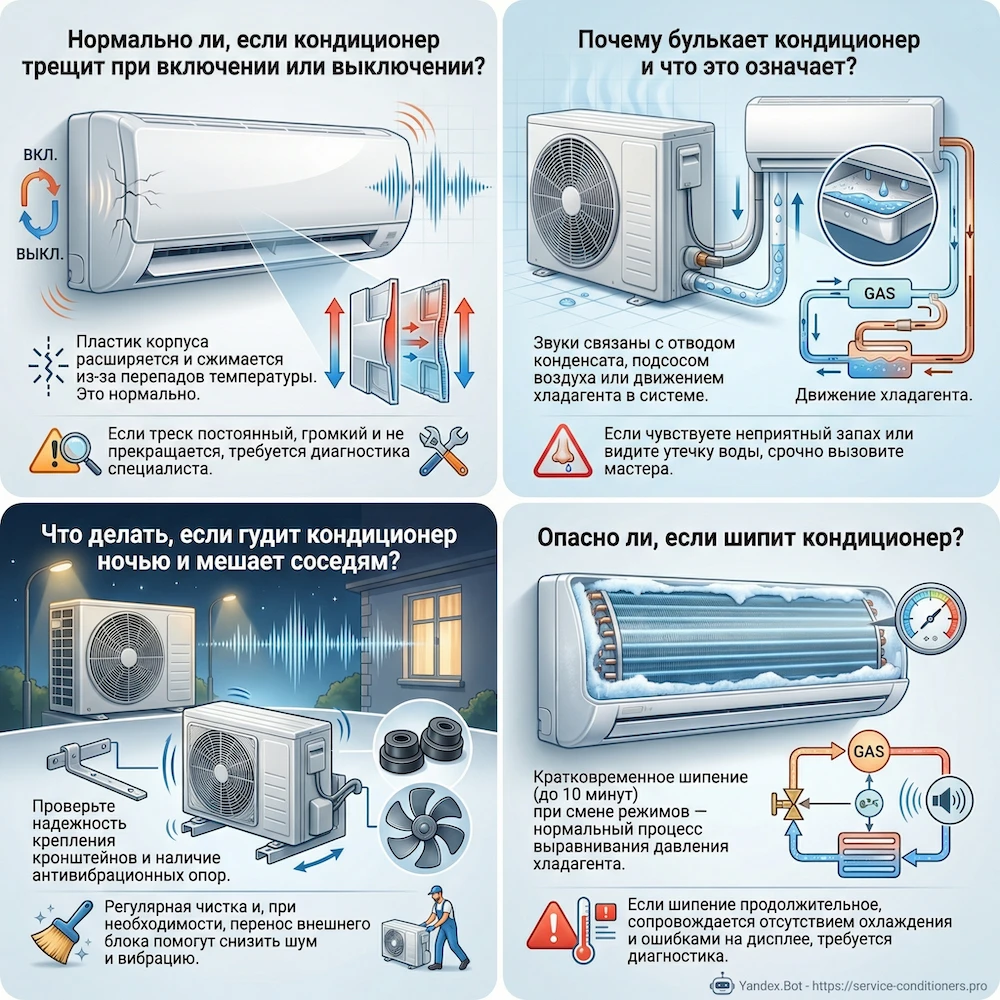 Нормально ли, если кондиционер трещит при включении или выключении?

ВКЛ.

ВЫКЛ.

Пластик корпуса расширяется и сжимается из-за перепадов температуры. Это нормально.

Если треск постоянный, громкий и не прекращается, требуется диагностика специалиста.

Почему булькает кондиционер и что это означает?

GAS

Звуки связаны с отводом конденсата, подсосом воздуха или движением хладагента в системе.

Движение хладагента.

Если чувствуете неприятный запах или видите утечку воды, срочно вызовите мастера.

Что делать, если гудит кондиционер ночью и мешает соседям?

Проверьте надежность крепления кронштейнов и наличие антивибрационных опор.

Регулярная чистка и, при необходимости, перенос внешнего блока помогут снизить шум и вибрацию.

Опасно ли, если шипит кондиционер?

GAS

Кратковременное шипение (до 10 минут) при смене режимов — нормальный процесс выравнивания давления хладагента.

Если шипение продолжительное, сопровождается отсутствием охлаждения и ошибками на дисплее, требуется диагностика.

Yandex.Bot - https://service-conditioners.pro