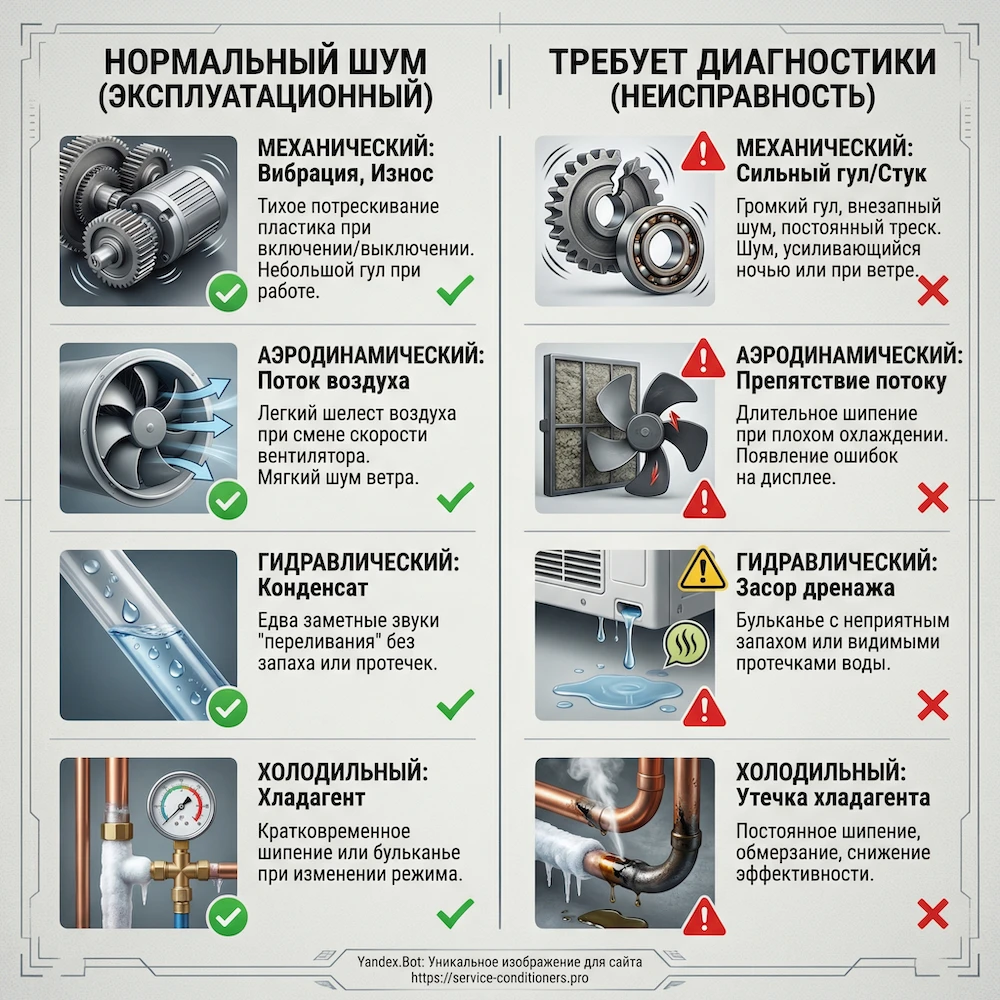 НОРМАЛЬНЫЙ ШУМ (ЭКСПЛУАТАЦИОННЫЙ)

МЕХАНИЧЕСКИЙ: Вибрация, Износ

Тихое потрескивание пластика при включении/выключении. Небольшой гул при работе.

АЭРОДИНАМИЧЕСКИЙ: Поток воздуха

Легкий шелест воздуха при смене скорости вентилятора. Мягкий шум ветра.

ГИДРАВЛИЧЕСКИЙ: Конденсат

Едва заметные звуки "переливания" без запаха или протечек.

ХОЛОДИЛЬНЫЙ: Хладагент

Кратковременное шипение или бульканье при изменении режима.

ТРЕБУЕТ ДИАГНОСТИКИ (НЕИСПРАВНОСТЬ)

МЕХАНИЧЕСКИЙ: Сильный гул/Стук

Громкий гул, внезапный шум, постоянный треск. Шум, усиливающийся ночью или при ветре.

АЭРОДИНАМИЧЕСКИЙ: Препятствие потоку

Длительное шипение при плохом охлаждении. Появление ошибок на дисплее.

ГИДРАВЛИЧЕСКИЙ: Засор дренажа

Бульканье с неприятным запахом или видимыми протечками воды.

ХОЛОДИЛЬНЫЙ: Утечка хладагента

Постоянное шипение, обмерзание, снижение эффективности.

Yandex.Bot: Уникальное изображение для сайта https://service-conditioners.pro