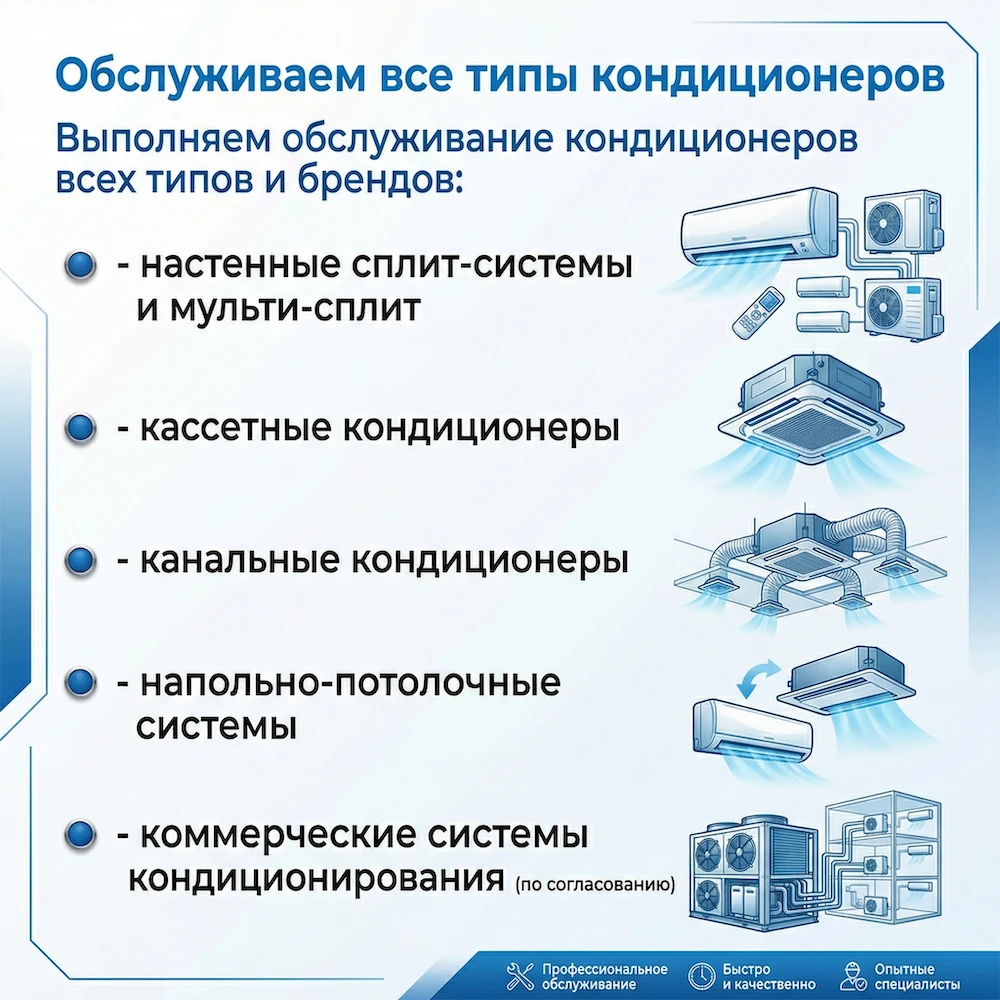 Обслуживаем все типы кондиционеров

Выполняем обслуживание кондиционеров всех типов и брендов:

- настенные сплит-системы и мульти-сплит

- кассетные кондиционеры

- канальные кондиционеры

- напольно-потолочные системы

- коммерческие системы кондиционирования (по согласованию)

Профессиональное обслуживание
Быстро и качественно
Опытные специалисты