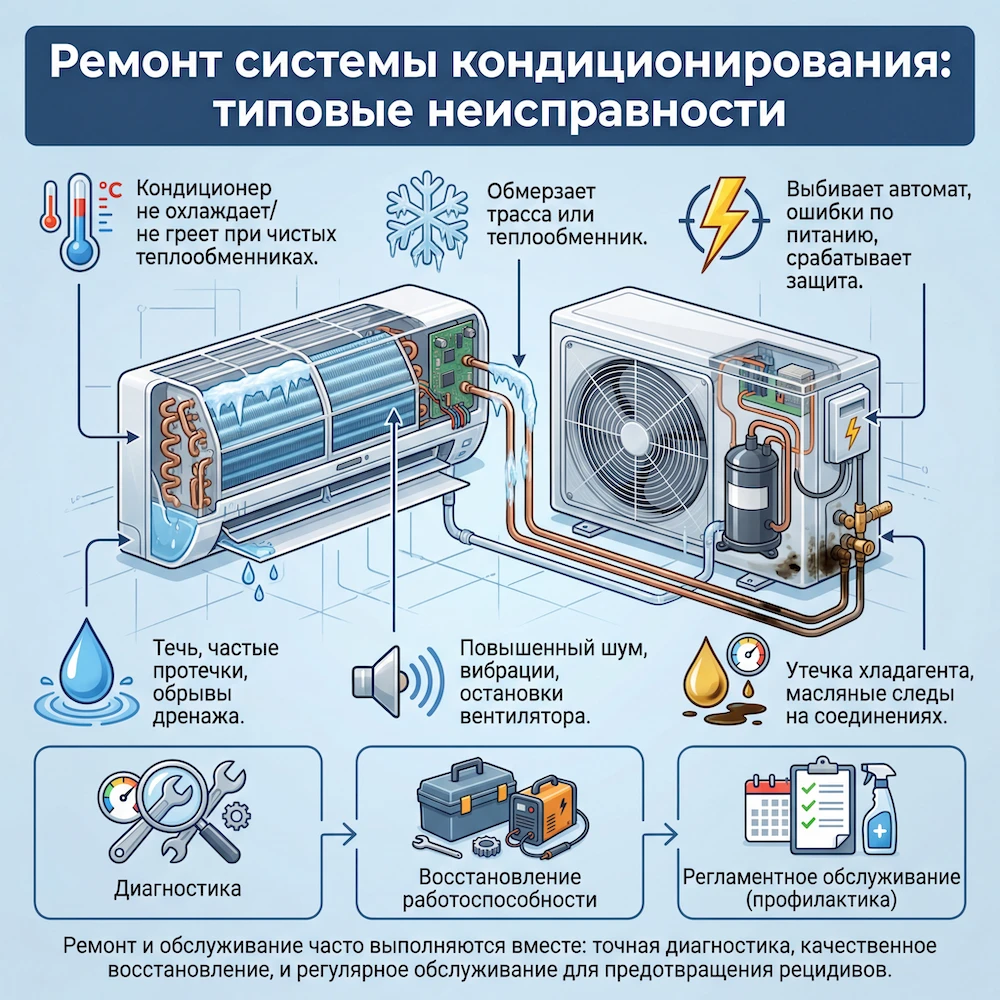 Ремонт системы кондиционирования: типовые неисправности

°C

Кондиционер не охлаждает/ не греет при чистых теплообменниках.

Обмерзает трасса или теплообменник.

Выбивает автомат, ошибки по питанию, срабатывает защита.

Течь, частые протечки, обрывы дренажа.

Повышенный шум, вибрации, остановки вентилятора.

Утечка хладагента, масляные следы на соединениях.

Диагностика

Восстановление работоспособности

Регламентное обслуживание (профилактика)

Ремонт и обслуживание часто выполняются вместе: точная диагностика, качественное восстановление, и регулярное обслуживание для предотвращения рецидивов.