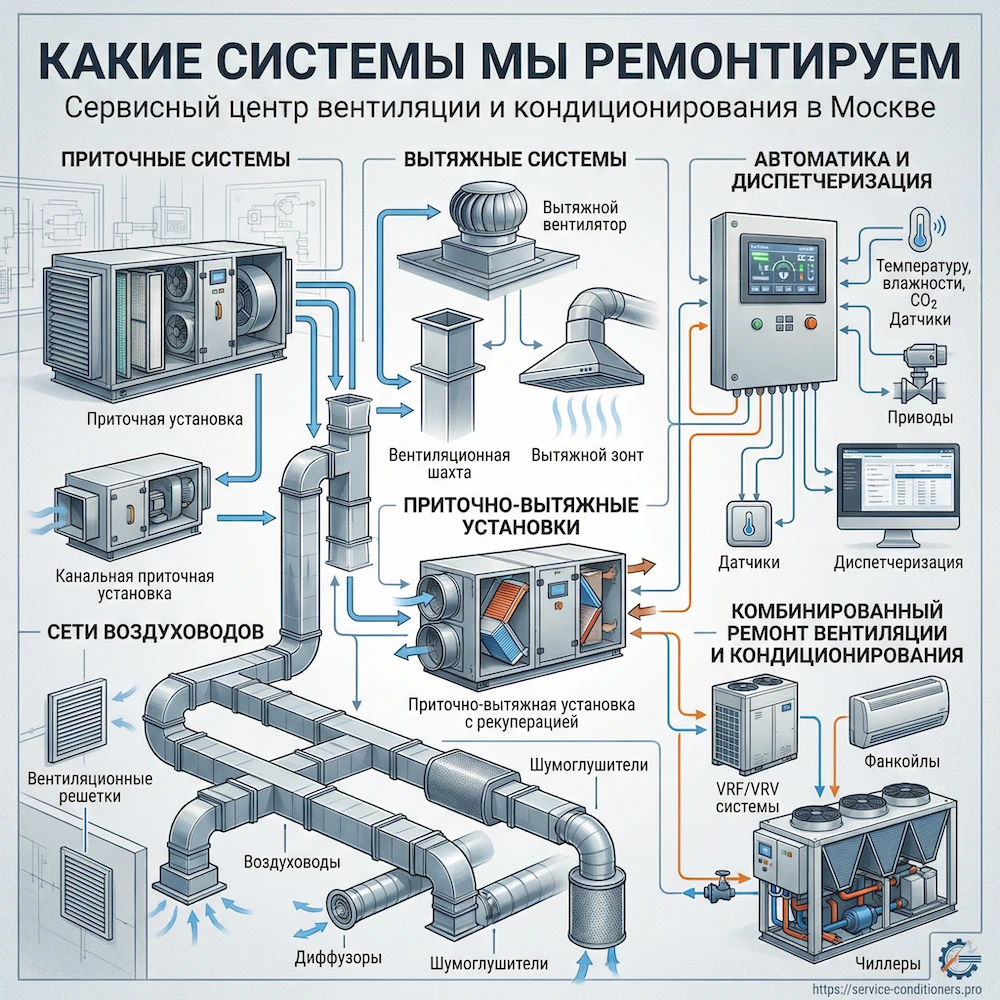 КАКИЕ СИСТЕМЫ МЫ РЕМОНТИРУЕМ

Сервисный центр вентиляции и кондиционирования в Москве

ПРИТОЧНЫЕ СИСТЕМЫ

Приточная установка

Канальная приточная установка

ВЫТЯЖНЫЕ СИСТЕМЫ

Вытяжной вентилятор

Вентиляционная шахта

Вытяжной зонт

АВТОМАТИКА И ДИСПЕТЧЕРИЗАЦИЯ

Температуру, влажности, $CO_2$ Датчики

Приводы

Датчики

Диспетчеризация

ПРИТОЧНО-ВЫТЯЖНЫЕ УСТАНОВКИ

Приточно-вытяжная установка с рекуперацией

СЕТИ ВОЗДУХОВОДОВ

Вентиляционные решетки

Воздуховоды

Диффузоры

Шумоглушители

Шумоглушители

КОМБИНИРОВАННЫЙ РЕМОНТ ВЕНТИЛЯЦИИ И КОНДИЦИОНИРОВАНИЯ

VRF/VRV системы

Фанкойлы

Чиллеры

https://service-conditioners.pro