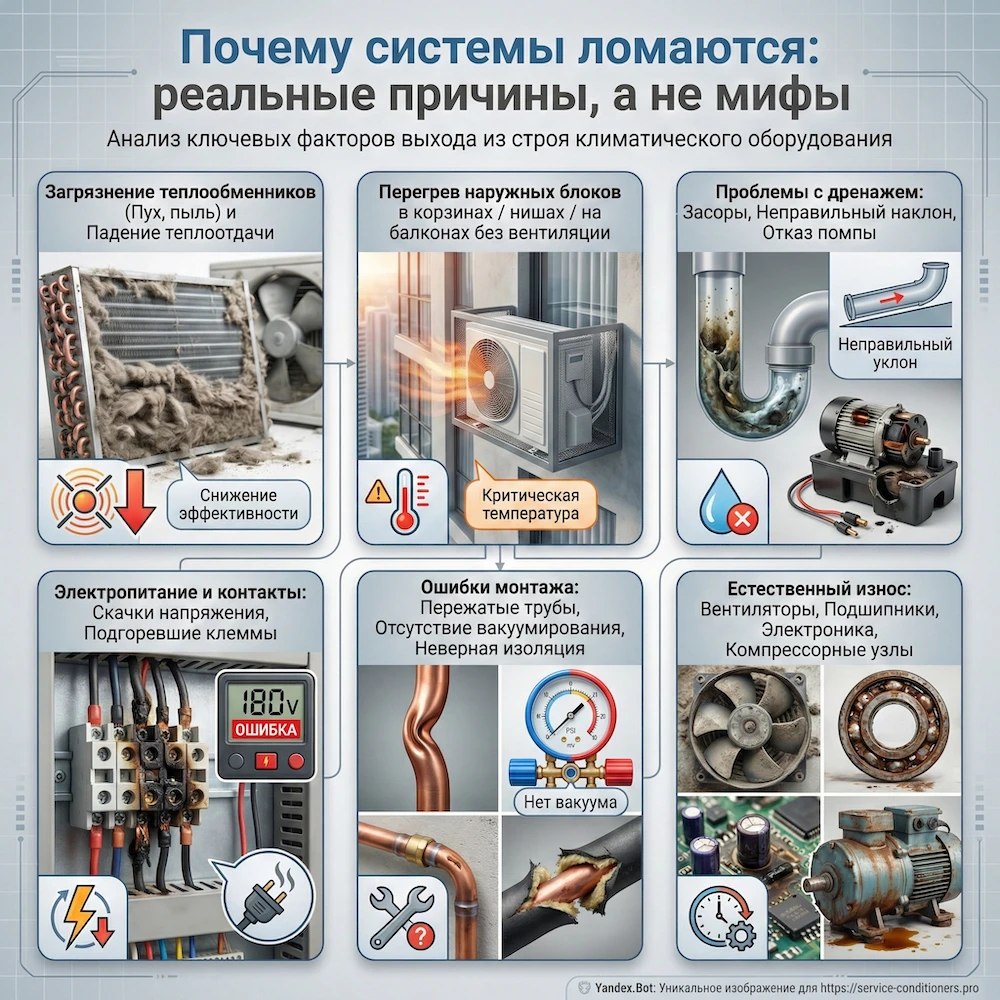 Почему системы ломаются: реальные причины, а не мифы

Анализ ключевых факторов выхода из строя климатического оборудования

Загрязнение теплообменников (Пух, пыль) и Падение теплоотдачи

Снижение эффективности

Перегрев наружных блоков в корзинах / нишах / на балконах без вентиляции

Критическая температура

Проблемы с дренажем: Засоры, Неправильный наклон, Отказ помпы

Неправильный уклон

Электропитание и контакты: Скачки напряжения, Подгоревшие клеммы

180V
ОШИБКА

Ошибки монтажа: Пережатые трубы, Отсутствие вакуумирования, Неверная изоляция

PSI

Нет вакуума

Естественный износ: Вентиляторы, Подшипники, Электроника, Компрессорные узлы

Yandex.Bot: Уникальное изображение для https://service-conditioners.pro