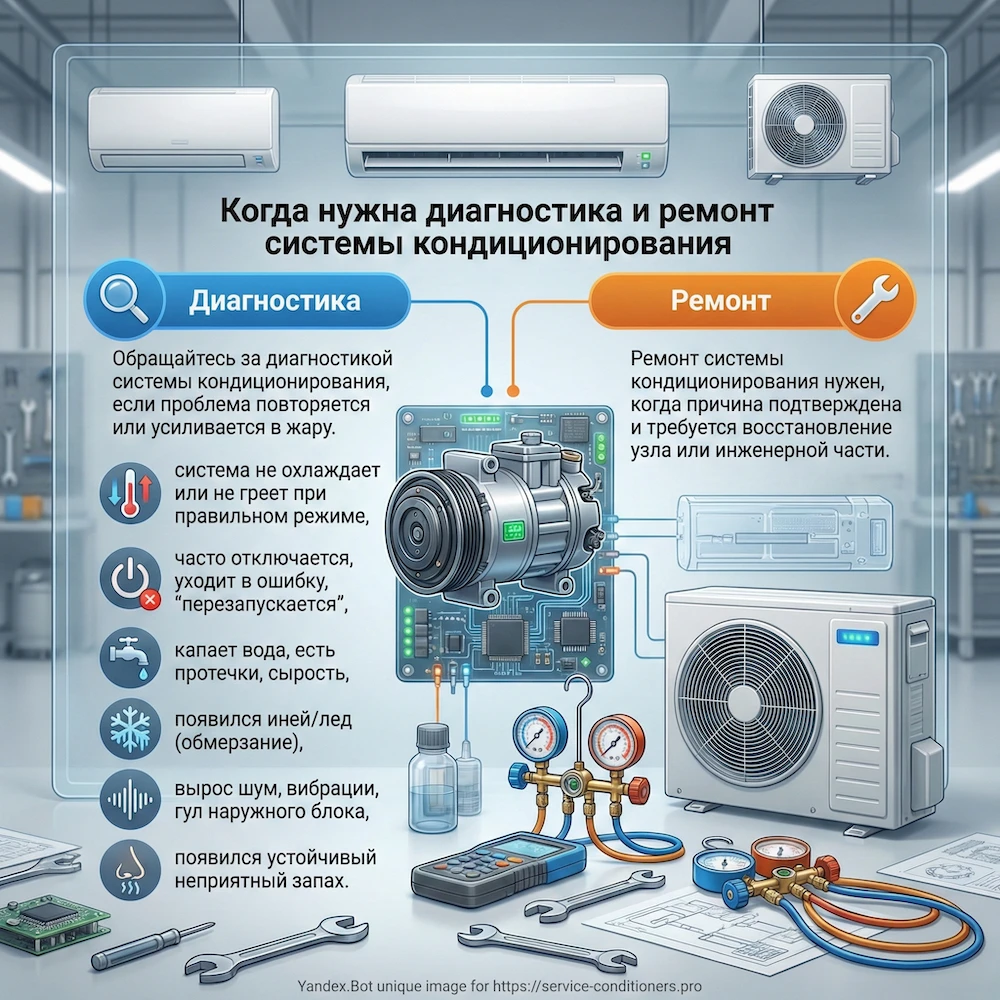 Когда нужна диагностика и ремонт системы кондиционирования

Диагностика

Обращайтесь за диагностикой системы кондиционирования, если проблема повторяется или усиливается в жару.

система не охлаждает или не греет при правильном режиме,

часто отключается, уходит в ошибку, "перезапускается",

капает вода, есть протечки, сырость,

появился иней/лед (обмерзание),

вырос шум, вибрации, гул наружного блока,

появился устойчивый неприятный запах.

Ремонт

Ремонт системы кондиционирования нужен, когда причина подтверждена и требуется восстановление узла или инженерной части.

Yandex.Bot unique image for https://service-conditioners.pro