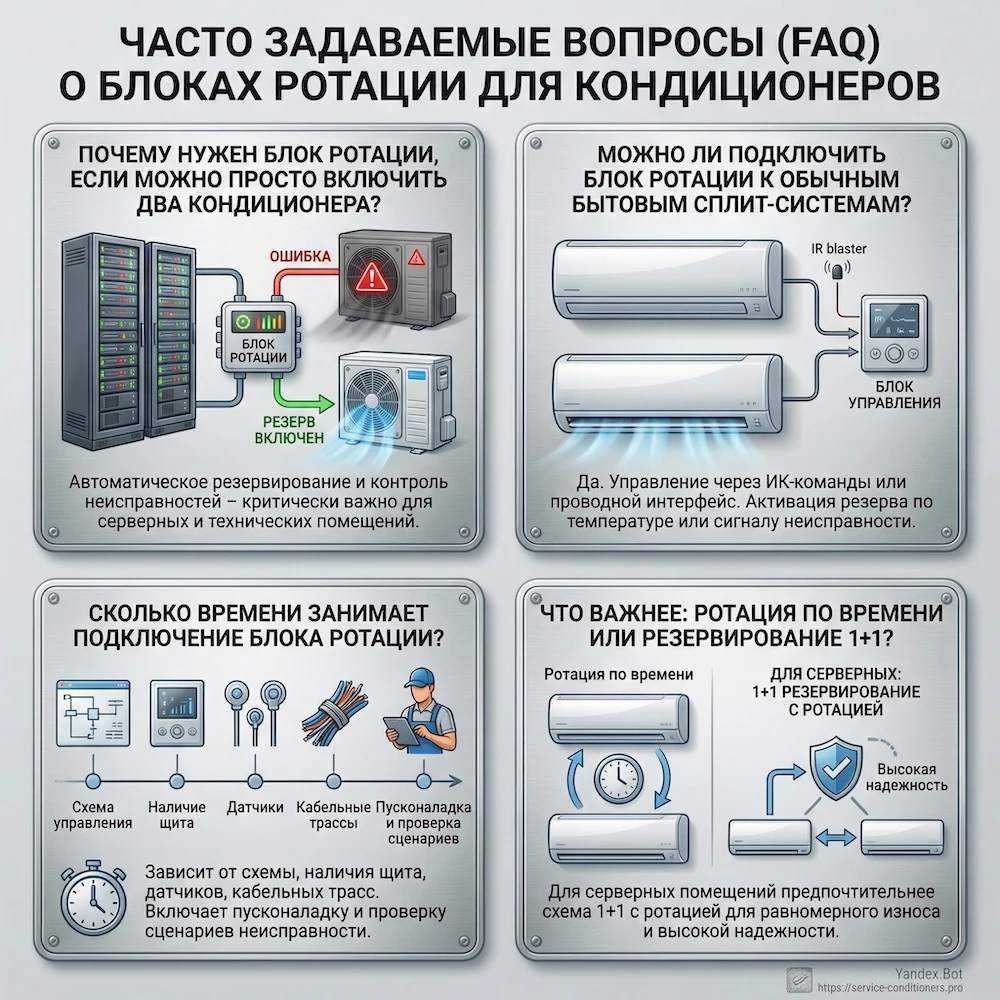 ЧАСТО ЗАДАВАЕМЫЕ ВОПРОСЫ (FAQ) О БЛОКАХ РОТАЦИИ ДЛЯ КОНДИЦИОНЕРОВ

ПОЧЕМУ НУЖЕН БЛОК РОТАЦИИ, ЕСЛИ МОЖНО ПРОСТО ВКЛЮЧИТЬ ДВА КОНДИЦИОНЕРА?

ОШИБКА

БЛОК РОТАЦИИ

РЕЗЕРВ ВКЛЮЧЕН

Автоматическое резервирование и контроль неисправностей – критически важно для серверных и технических помещений.

МОЖНО ЛИ ПОДКЛЮЧИТЬ БЛОК РОТАЦИИ К ОБЫЧНЫМ БЫТОВЫМ СПЛИТ-СИСТЕМАМ?

IR blaster

БЛОК УПРАВЛЕНИЯ

Да. Управление через ИК-команды или проводной интерфейс. Активация резерва по температуре или сигналу неисправности.

СКОЛЬКО ВРЕМЕНИ ЗАНИМАЕТ ПОДКЛЮЧЕНИЕ БЛОКА РОТАЦИИ?

Схема управления

Наличие щита

Датчики

Кабельные трассы

Пусконаладка и проверка сценариев

Зависит от схемы, наличия щита, датчиков, кабельных трасс. Включает пусконаладку и проверку сценариев неисправности.

ЧТО ВАЖНЕЕ: РОТАЦИЯ ПО ВРЕМЕНИ ИЛИ РЕЗЕРВИРОВАНИЕ 1+1?

Ротация по времени

ДЛЯ СЕРВЕРНЫХ: 1+1 РЕЗЕРВИРОВАНИЕ С РОТАЦИЕЙ

Высокая надежность

Для серверных помещений предпочтительнее схема 1+1 с ротацией для равномерного износа и высокой надежности.

Yandex.Bot
https://service-conditioners.pro