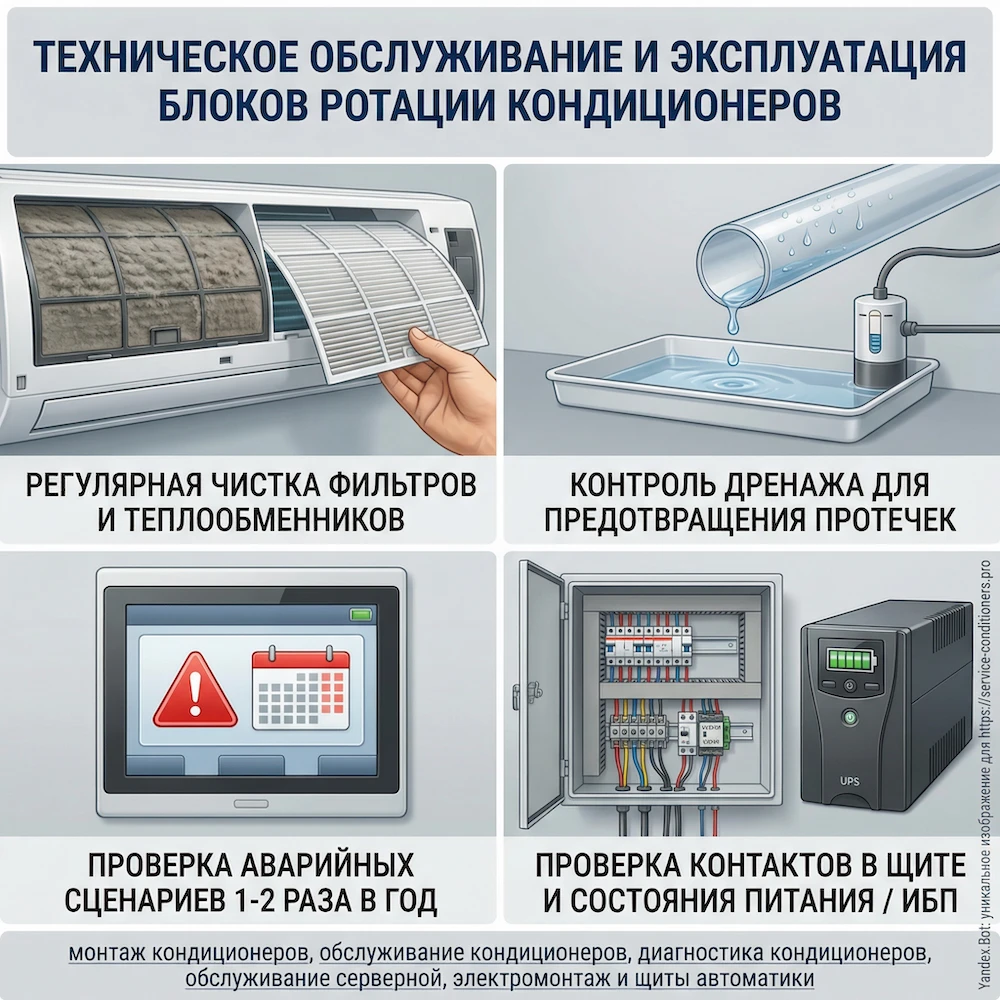 ТЕХНИЧЕСКОЕ ОБСЛУЖИВАНИЕ И ЭКСПЛУАТАЦИЯ БЛОКОВ РОТАЦИИ КОНДИЦИОНЕРОВ

РЕГУЛЯРНАЯ ЧИСТКА ФИЛЬТРОВ И ТЕПЛООБМЕННИКОВ

КОНТРОЛЬ ДРЕНАЖА ДЛЯ ПРЕДОТВРАЩЕНИЯ ПРОТЕЧЕК

ПРОВЕРКА АВАРИЙНЫХ СЦЕНАРИЕВ 1-2 РАЗА В ГОД

UPS

ПРОВЕРКА КОНТАКТОВ В ЩИТЕ И СОСТОЯНИЯ ПИТАНИЯ / ИБП

монтаж кондиционеров, обслуживание кондиционеров, диагностика кондиционеров, обслуживание серверной, электромонтаж и щиты автоматики

Yandex.Bot: уникальное изображение для https://service-conditioners.pro