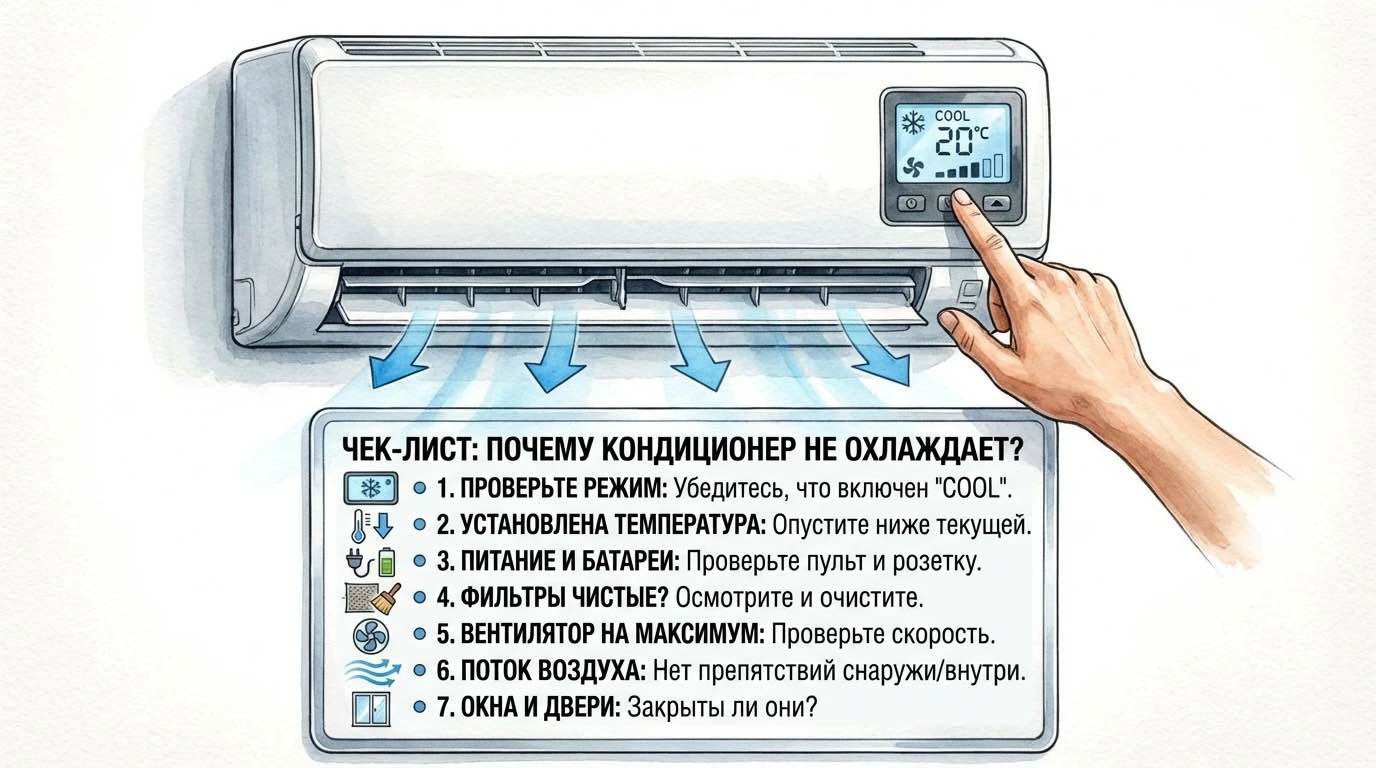 COOL
20°C

ЧЕК-ЛИСТ: ПОЧЕМУ КОНДИЦИОНЕР НЕ ОХЛАЖДАЕТ?

1. ПРОВЕРЬТЕ РЕЖИМ: Убедитесь, что включен "COOL".
2. УСТАНОВЛЕНА ТЕМПЕРАТУРА: Опустите ниже текущей.
3. ПИТАНИЕ И БАТАРЕИ: Проверьте пульт и розетку.
4. ФИЛЬТРЫ ЧИСТЫЕ? Осмотрите и очистите.
5. ВЕНТИЛЯТОР НА МАКСИМУМ: Проверьте скорость.
6. ПОТОК ВОЗДУХА: Нет препятствий снаружи/внутри.
7. ОКНА И ДВЕРИ: Закрыты ли они?