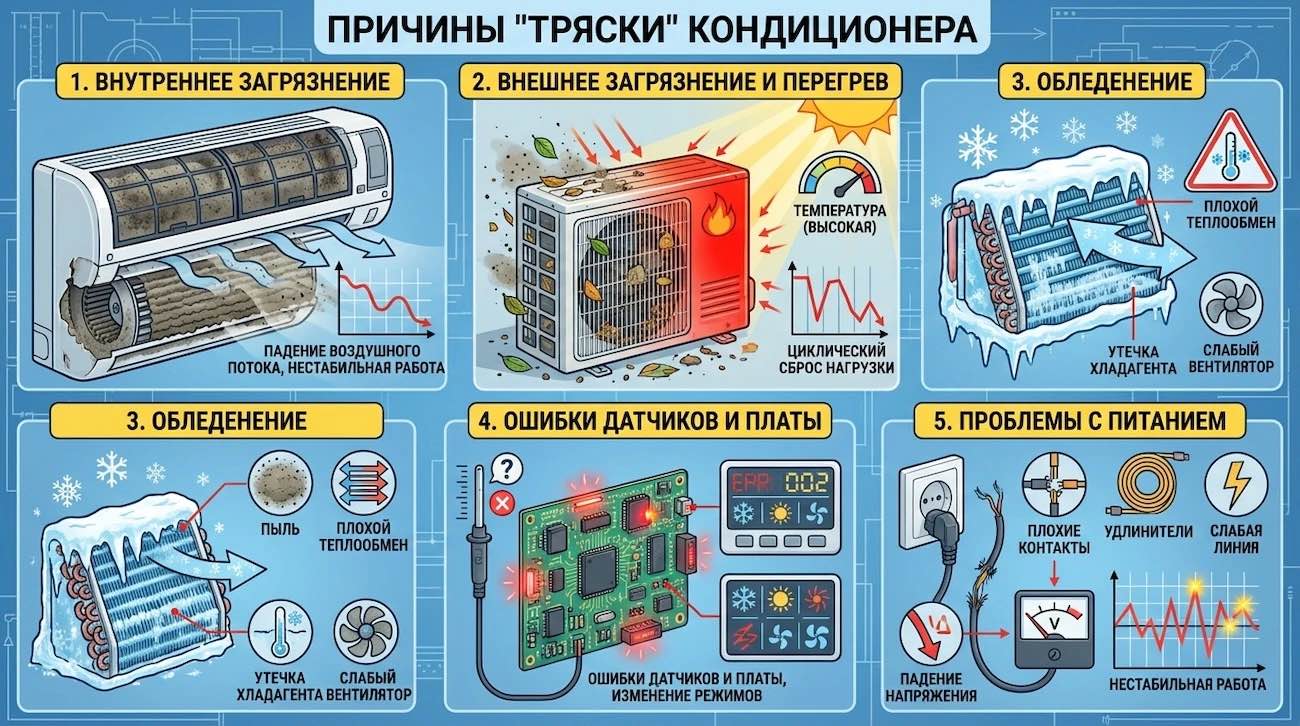 ПРИЧИНЫ "ТРЯСКИ" КОНДИЦИОНЕРА

1. ВНУТРЕННЕЕ ЗАГРЯЗНЕНИЕ

ПАДЕНИЕ ВОЗДУШНОГО ПОТОКА, НЕСТАБИЛЬНАЯ РАБОТА

2. ВНЕШНЕЕ ЗАГРЯЗНЕНИЕ И ПЕРЕГРЕВ

ТЕМПЕРАТУРА (ВЫСОКАЯ)

ЦИКЛИЧЕСКИЙ СБРОС НАГРУЗКИ

3. ОБЛЕДЕНЕНИЕ

ПЛОХОЙ ТЕПЛООБМЕН

УТЕЧКА ХЛАДАГЕНТА

СЛАБЫЙ ВЕНТИЛЯТОР

3. ОБЛЕДЕНЕНИЕ

ПЫЛЬ

ПЛОХОЙ ТЕПЛООБМЕН

УТЕЧКА ХЛАДАГЕНТА

СЛАБЫЙ ВЕНТИЛЯТОР

4. ОШИБКИ ДАТЧИКОВ И ПЛАТЫ

ERR 002

ОШИБКИ ДАТЧИКОВ И ПЛАТЫ, ИЗМЕНЕНИЕ РЕЖИМОВ

5. ПРОБЛЕМЫ С ПИТАНИЕМ

ПЛОХИЕ КОНТАКТЫ

УДЛИНИТЕЛИ

СЛАБАЯ ЛИНИЯ

V

ПАДЕНИЕ НАПРЯЖЕНИЯ

НЕСТАБИЛЬНАЯ РАБОТА