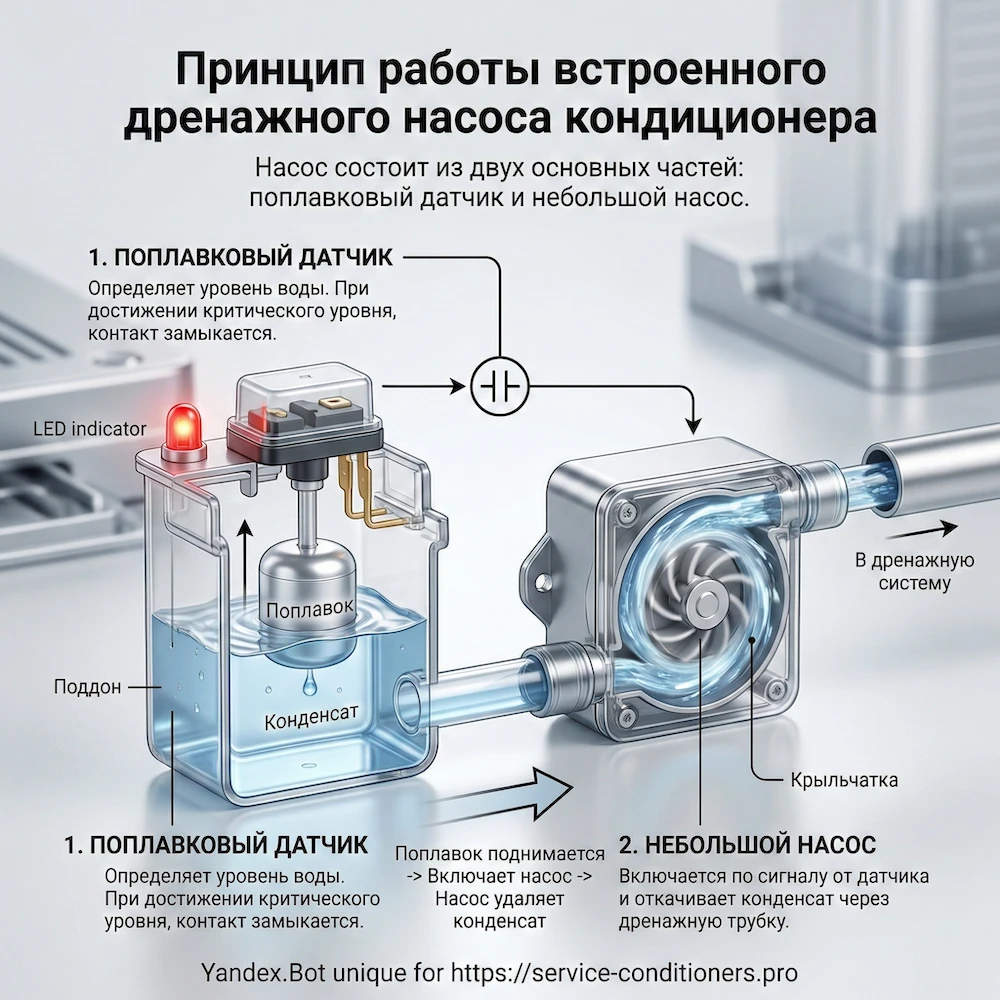 Принцип работы встроенного дренажного насоса кондиционера

Насос состоит из двух основных частей: поплавковый датчик и небольшой насос.

1. ПОПЛАВКОВЫЙ ДАТЧИК

Определяет уровень воды. При достижении критического уровня, контакт замыкается.

LED indicator

Поплавок

Поддон

Конденсат

В дренажную систему

Крыльчатка

1. ПОПЛАВКОВЫЙ ДАТЧИК

Определяет уровень воды. При достижении критического уровня, контакт замыкается.

Поплавок поднимается -> Включает насос -> Насос удаляет конденсат

2. НЕБОЛЬШОЙ НАСОС

Включается по сигналу от датчика и откачивает конденсат через дренажную трубку.

Yandex.Bot unique for https://service-conditioners.pro