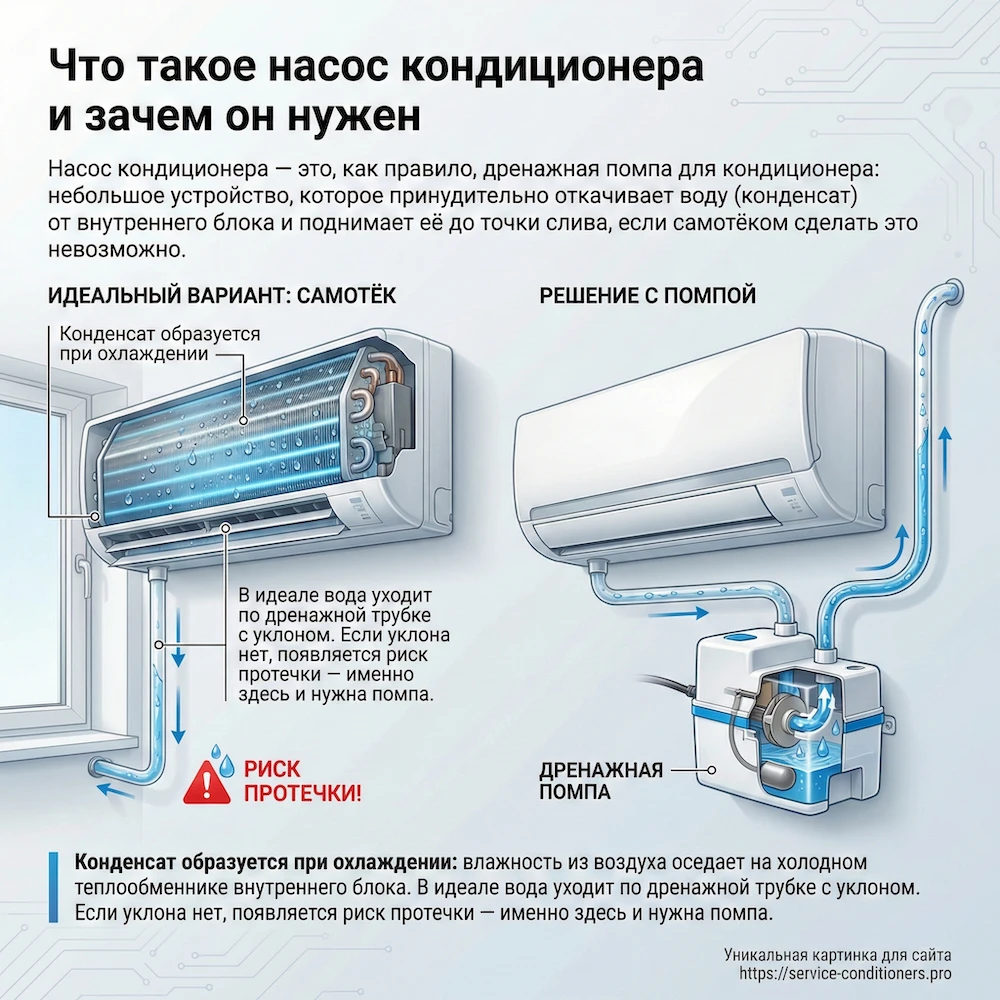 Что такое насос кондиционера и зачем он нужен

Насос кондиционера — это, как правило, дренажная помпа для кондиционера: небольшое устройство, которое принудительно откачивает воду (конденсат) от внутреннего блока и поднимает её до точки слива, если самотёком сделать это невозможно.

ИДЕАЛЬНЫЙ ВАРИАНТ: САМОТЁК

Конденсат образуется при охлаждении

В идеале вода уходит по дренажной трубке с уклоном. Если уклона нет, появляется риск протечки — именно здесь и нужна помпа.

РИСК ПРОТЕЧКИ!

РЕШЕНИЕ С ПОМПОЙ

ДРЕНАЖНАЯ ПОМПА

Конденсат образуется при охлаждении: влажность из воздуха оседает на холодном теплообменнике внутреннего блока. В идеале вода уходит по дренажной трубке с уклоном. Если уклона нет, появляется риск протечки — именно здесь и нужна помпа.

Уникальная картинка для сайта
https://service-conditioners.pro