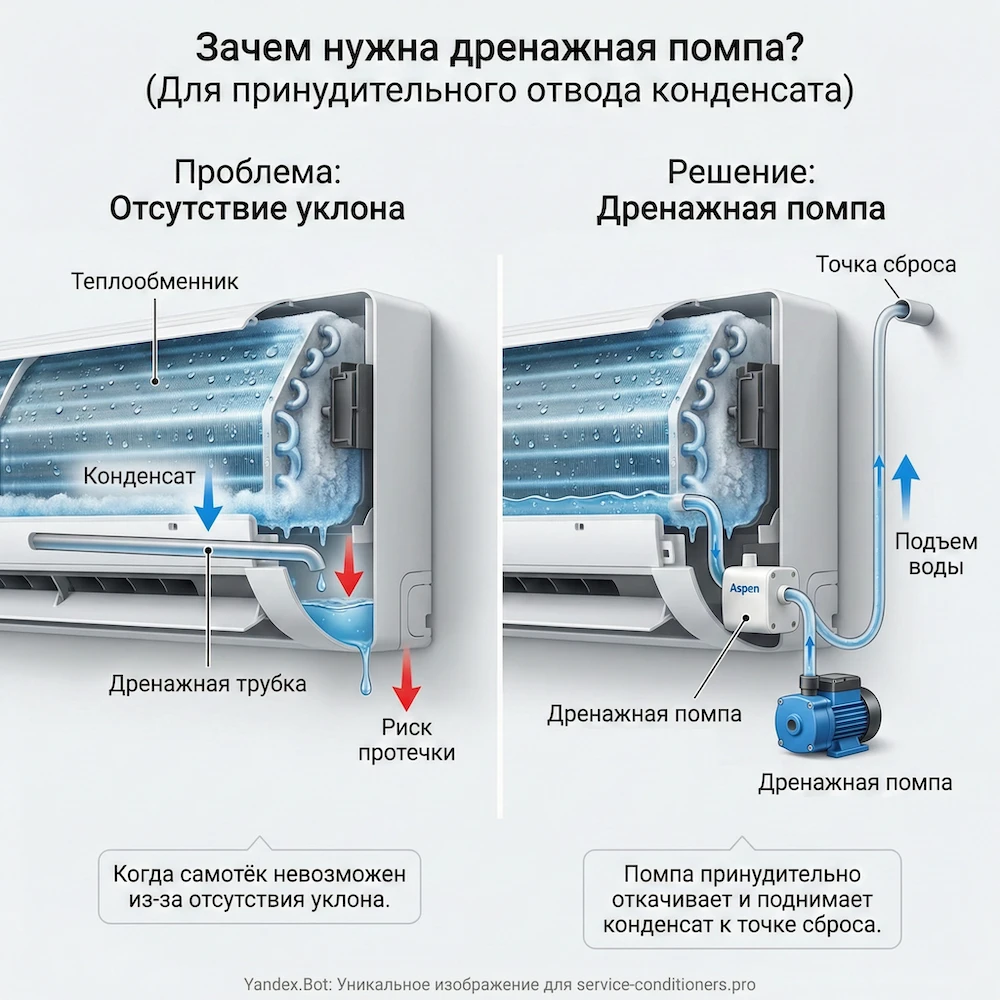 Зачем нужна дренажная помпа?
(Для принудительного отвода конденсата)

Проблема:
Отсутствие уклона

Теплообменник

Конденсат

Дренажная трубка

Риск протечки

Когда самотёк невозможен из-за отсутствия уклона.

Решение:
Дренажная помпа

Точка сброса

Подъем воды

Aspen

Дренажная помпа

Дренажная помпа

Помпа принудительно откачивает и поднимает конденсат к точке сброса.

Yandex.Bot: Уникальное изображение для service-conditioners.pro