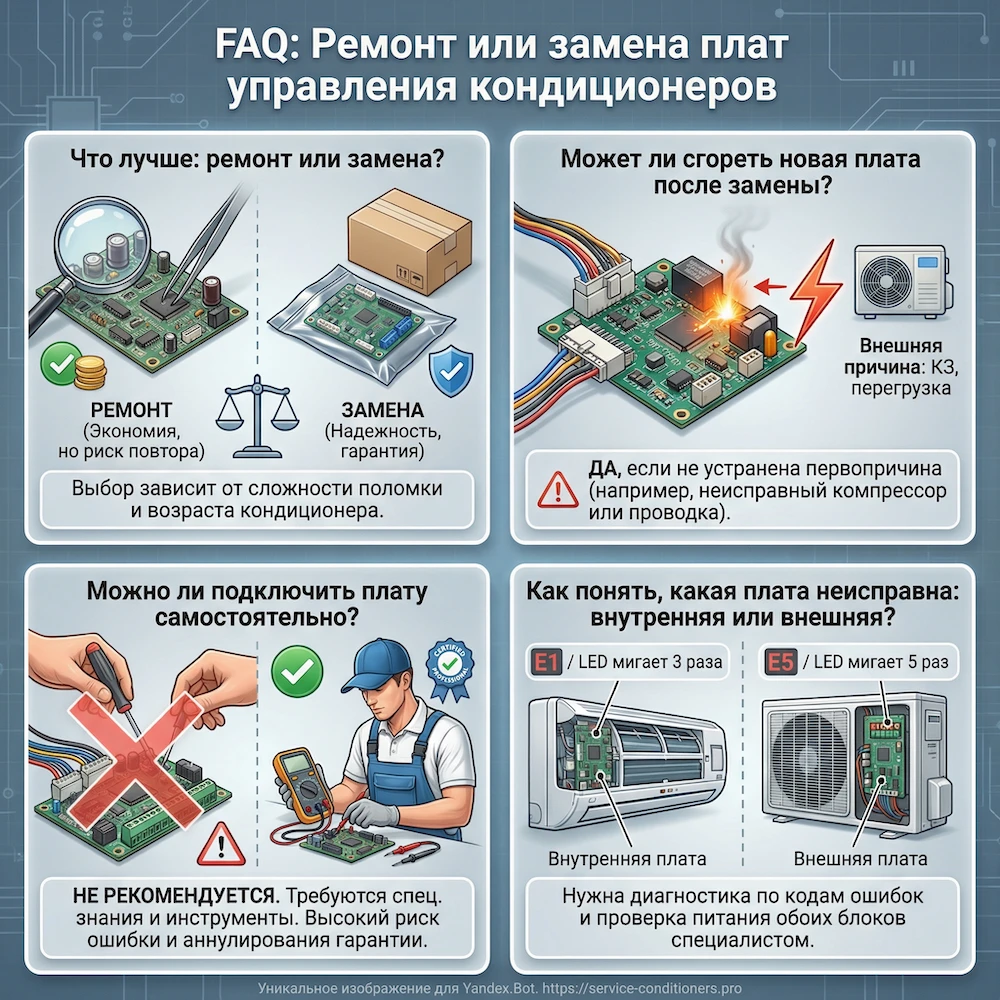 FAQ: Ремонт или замена плат управления кондиционеров

Что лучше: ремонт или замена?

РЕМОНТ
(Экономия, но риск повтора)

ЗАМЕНА
(Надежность, гарантия)

Выбор зависит от сложности поломки и возраста кондиционера.

Может ли сгореть новая плата после замены?

Внешняя причина: КЗ, перегрузка

ДА, если не устранена первопричина (например, неисправный компрессор или проводка).

Можно ли подключить плату самостоятельно?

CERTIFIED PROFESSIONAL

НЕ РЕКОМЕНДУЕТСЯ. Требуются спец. знания и инструменты. Высокий риск ошибки и аннулирования гарантии.

Как понять, какая плата неисправна: внутренняя или внешняя?

E1 / LED мигает 3 раза

E5 / LED мигает 5 раз

Внутренняя плата

Внешняя плата

Нужна диагностика по кодам ошибок и проверка питания обоих блоков специалистом.

Уникальное изображение для Yandex.Bot. https://service-conditioners.pro