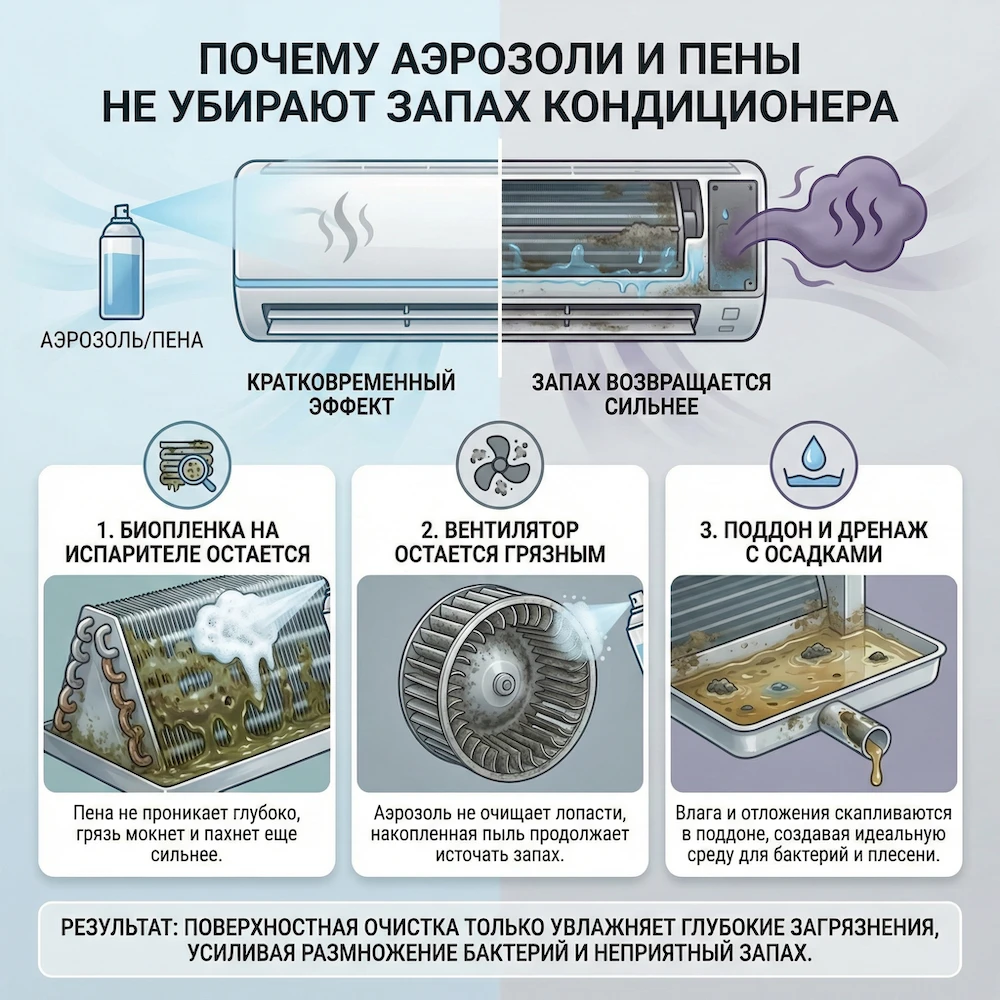 ПОЧЕМУ АЭРОЗОЛИ И ПЕНЫ НЕ УБИРАЮТ ЗАПАХ КОНДИЦИОНЕРА

АЭРОЗОЛЬ/ПЕНА

КРАТКОВРЕМЕННЫЙ ЭФФЕКТ

ЗАПАХ ВОЗВРАЩАЕТСЯ СИЛЬНЕЕ

1. БИОПЛЕНКА НА ИСПАРИТЕЛЕ ОСТАЕТСЯ

Пена не проникает глубоко, грязь мокнет и пахнет еще сильнее.

2. ВЕНТИЛЯТОР ОСТАЕТСЯ ГРЯЗНЫМ

Аэрозоль не очищает лопасти, накопленная пыль продолжает источать запах.

3. ПОДДОН И ДРЕНАЖ С ОСАДКАМИ

Влага и отложения скапливаются в поддоне, создавая идеальную среду для бактерий и плесени.

РЕЗУЛЬТАТ: ПОВЕРХНОСТНАЯ ОЧИСТКА ТОЛЬКО УВЛАЖНЯЕТ ГЛУБОКИЕ ЗАГРЯЗНЕНИЯ, УСИЛИВАЯ РАЗМНОЖЕНИЕ БАКТЕРИЙ И НЕПРИЯТНЫЙ ЗАПАХ.