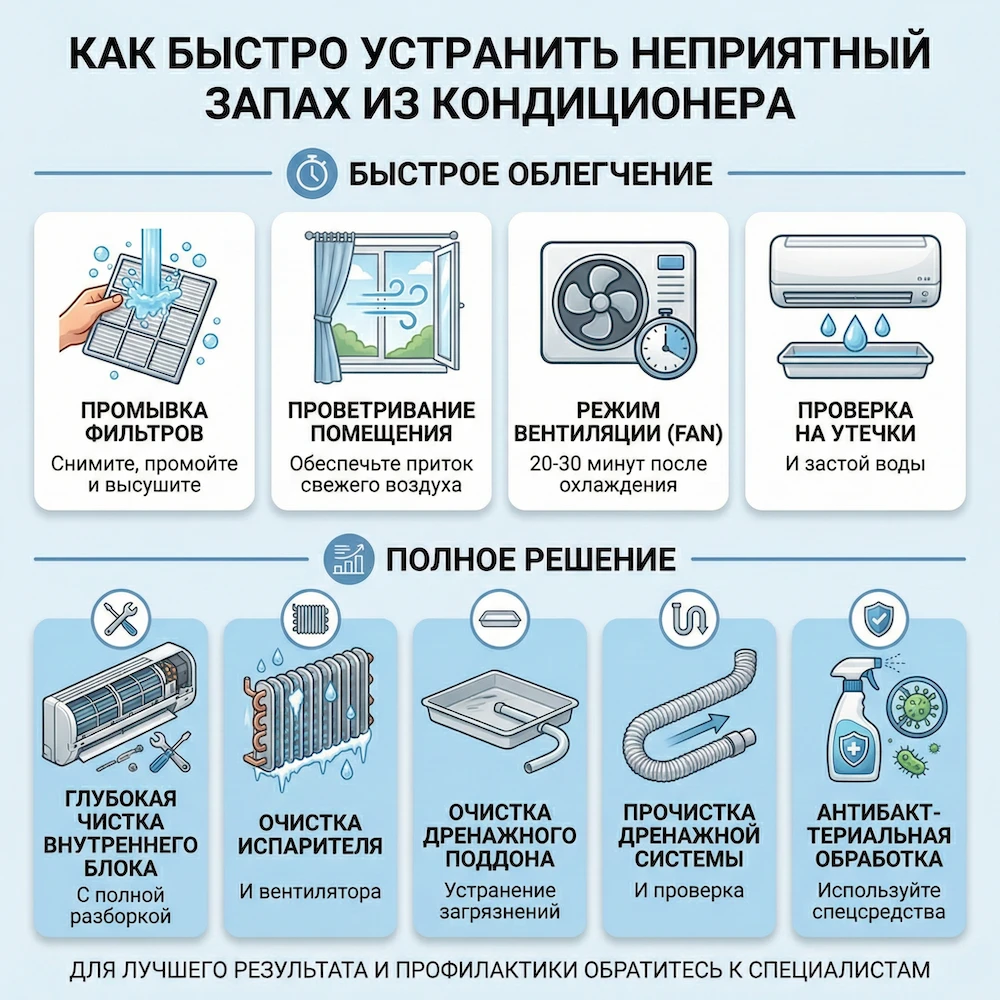 КАК БЫСТРО УСТРАНИТЬ НЕПРИЯТНЫЙ ЗАПАХ ИЗ КОНДИЦИОНЕРА

БЫСТРОЕ ОБЛЕГЧЕНИЕ

ПРОМЫВКА ФИЛЬТРОВ
Снимите, промойте и высушите

ПРОВЕТРИВАНИЕ ПОМЕЩЕНИЯ
Обеспечьте приток свежего воздуха

РЕЖИМ ВЕНТИЛЯЦИИ (FAN)
20-30 минут после охлаждения

ПРОВЕРКА НА УТЕЧКИ
И застой воды

ПОЛНОЕ РЕШЕНИЕ

ГЛУБОКАЯ ЧИСТКА ВНУТРЕННЕГО БЛОКА
С полной разборкой

ОЧИСТКА ИСПАРИТЕЛЯ
И вентилятора

ОЧИСТКА ДРЕНАЖНОГО ПОДДОНА
Устранение загрязнений

ПРОЧИСТКА ДРЕНАЖНОЙ СИСТЕМЫ
И проверка

АНТИБАКТЕРИАЛЬНАЯ ОБРАБОТКА
Используйте спецсредства

ДЛЯ ЛУЧШЕГО РЕЗУЛЬТАТА И ПРОФИЛАКТИКИ ОБРАТИТЕСЬ К СПЕЦИАЛИСТАМ