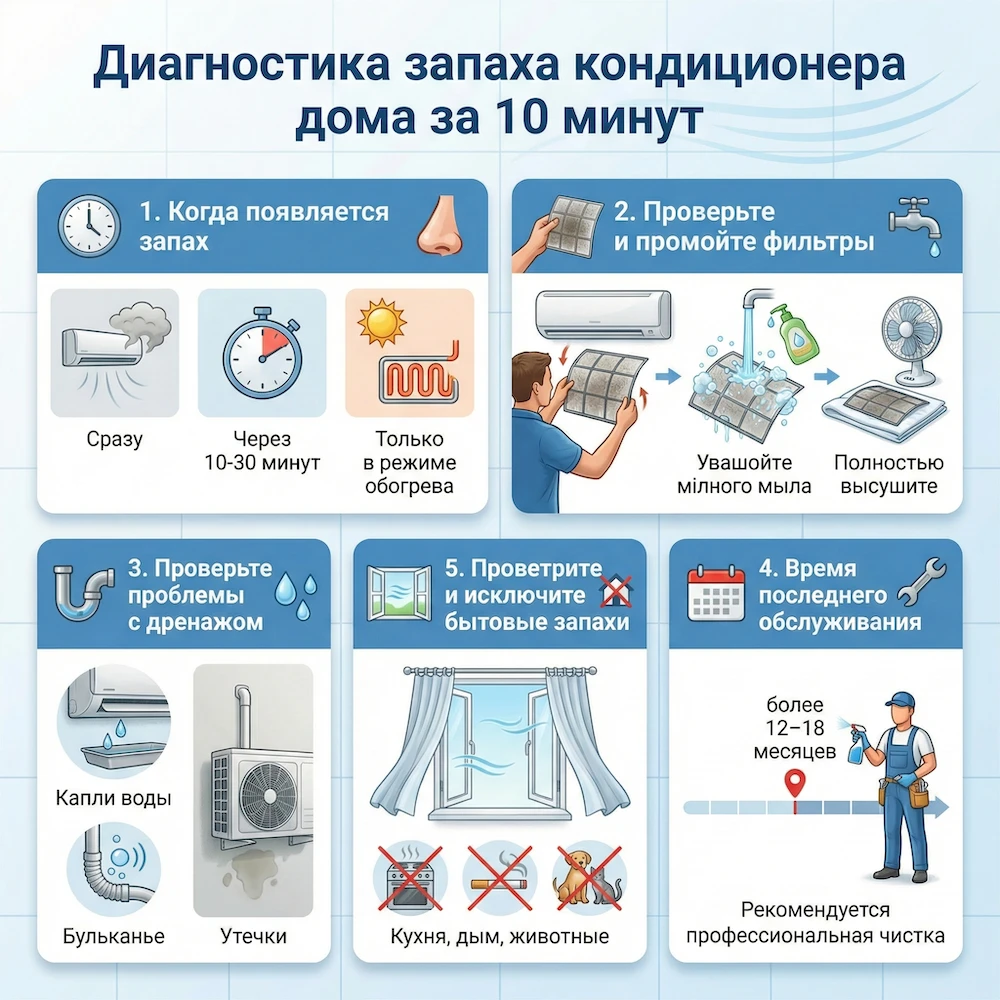 Диагностика запаха кондиционера дома за 10 минут

1. Когда появляется запах

Сразу

Через 10-30 минут

Только в режиме обогрева

2. Проверьте и промойте фильтры

Увашойте мілного мыла

Полностью высушите

3. Проверьте проблемы с дренажом

Капли воды

Бульканье

Утечки

5. Проветрите и исключите бытовые запахи

Кухня, дым, животные

4. Время последнего обслуживания

более 12–18 месяцев

Рекомендуется профессиональная чистка