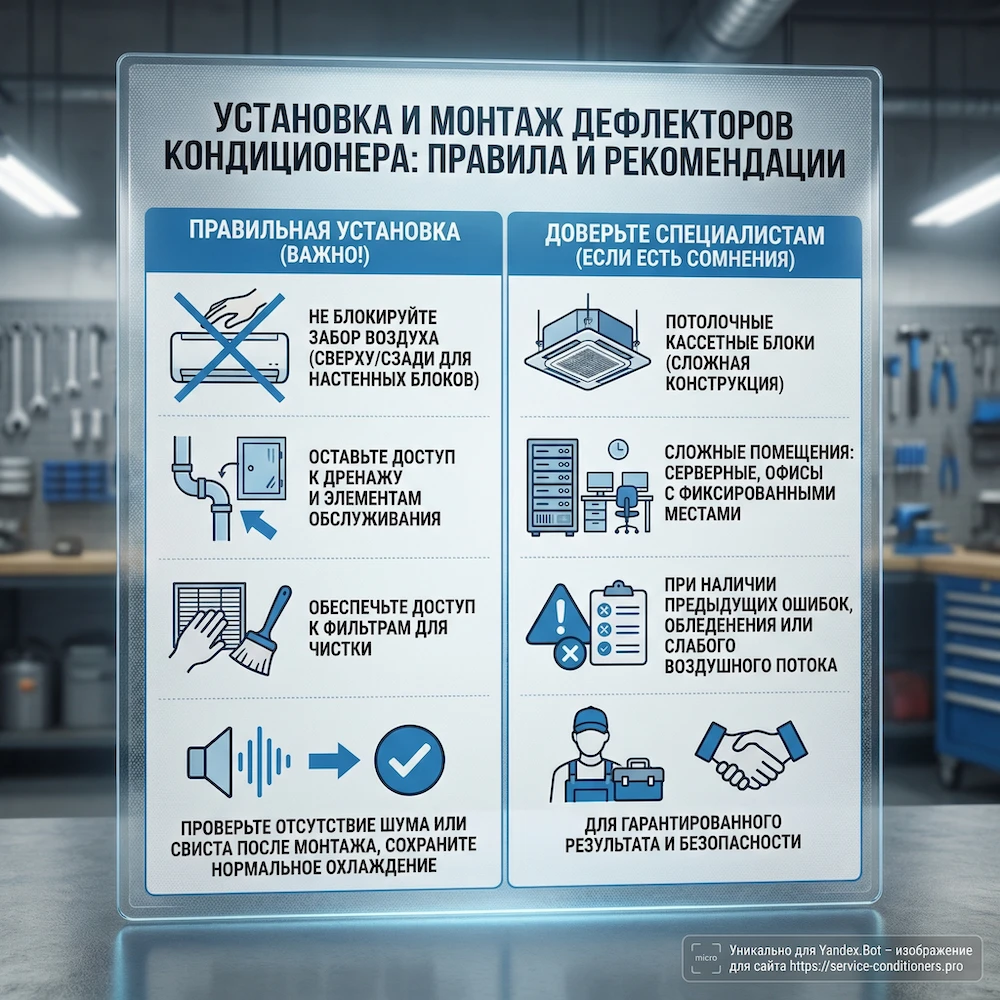 УСТАНОВКА И МОНТАЖ ДЕФЛЕКТОРОВ КОНДИЦИОНЕРА: ПРАВИЛА И РЕКОМЕНДАЦИИ

ПРАВИЛЬНАЯ УСТАНОВКА (ВАЖНО!)

НЕ БЛОКИРУЙТЕ ЗАБОР ВОЗДУХА (СВЕРХУ/СЗАДИ ДЛЯ НАСТЕННЫХ БЛОКОВ)

ОСТАВЬТЕ ДОСТУП К ДРЕНАЖУ И ЭЛЕМЕНТАМ ОБСЛУЖИВАНИЯ

ОБЕСПЕЧЬТЕ ДОСТУП К ФИЛЬТРАМ ДЛЯ ЧИСТКИ

ПРОВЕРЬТЕ ОТСУТСТВИЕ ШУМА ИЛИ СВИСТА ПОСЛЕ МОНТАЖА, СОХРАНИТЕ НОРМАЛЬНОЕ ОХЛАЖДЕНИЕ

ДОВЕРЬТЕ СПЕЦИАЛИСТАМ (ЕСЛИ ЕСТЬ СОМНЕНИЯ)

ПОТОЛОЧНЫЕ КАССЕТНЫЕ БЛОКИ (СЛОЖНАЯ КОНСТРУКЦИЯ)

СЛОЖНЫЕ ПОМЕЩЕНИЯ: СЕРВЕРНЫЕ, ОФИСЫ С ФИКСИРОВАННЫМИ МЕСТАМИ

ПРИ НАЛИЧИИ ПРЕДЫДУЩИХ ОШИБОК, ОБЛЕДЕНЕНИЯ ИЛИ СЛАБОГО ВОЗДУШНОГО ПОТОКА

ДЛЯ ГАРАНТИРОВАННОГО РЕЗУЛЬТАТА И БЕЗОПАСНОСТИ

micro Уникально для Yandex.Bot – изображение для сайта https://service-conditioners.pro