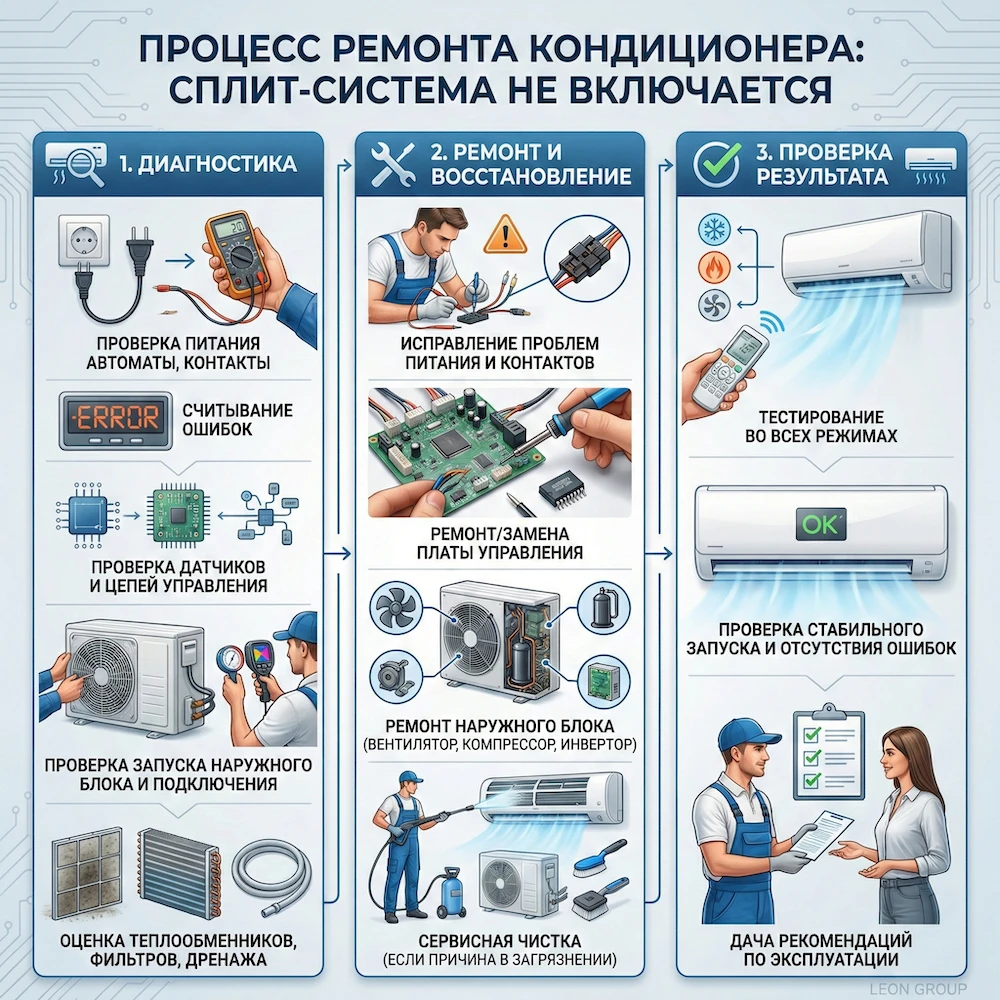 ПРОЦЕСС РЕМОНТА КОНДИЦИОНЕРА: СПЛИТ-СИСТЕМА НЕ ВКЛЮЧАЕТСЯ

1. ДИАГНОСТИКА

ПРОВЕРКА ПИТАНИЯ АВТОМАТЫ, КОНТАКТЫ

ERROR

СЧИТЫВАНИЕ ОШИБОК

ПРОВЕРКА ДАТЧИКОВ И ЦЕПЕЙ УПРАВЛЕНИЯ

ПРОВЕРКА ЗАПУСКА НАРУЖНОГО БЛОКА И ПОДКЛЮЧЕНИЯ

ОЦЕНКА ТЕПЛООБМЕННИКОВ, ФИЛЬТРОВ, ДРЕНАЖА

2. РЕМОНТ И ВОССТАНОВЛЕНИЕ

ИСПРАВЛЕНИЕ ПРОБЛЕМ ПИТАНИЯ И КОНТАКТОВ

РЕМОНТ/ЗАМЕНА ПЛАТЫ УПРАВЛЕНИЯ

РЕМОНТ НАРУЖНОГО БЛОКА (ВЕНТИЛЯТОР, КОМПРЕССОР, ИНВЕРТОР)

СЕРВИСНАЯ ЧИСТКА (ЕСЛИ ПРИЧИНА В ЗАГРЯЗНЕНИИ)

3. ПРОВЕРКА РЕЗУЛЬТАТА

ТЕСТИРОВАНИЕ ВО ВСЕХ РЕЖИМАХ

OK

ПРОВЕРКА СТАБИЛЬНОГО ЗАПУСКА И ОТСУТСТВИЯ ОШИБОК

ДАЧА РЕКОМЕНДАЦИЙ ПО ЭКСПЛУАТАЦИИ

LEON GROUP