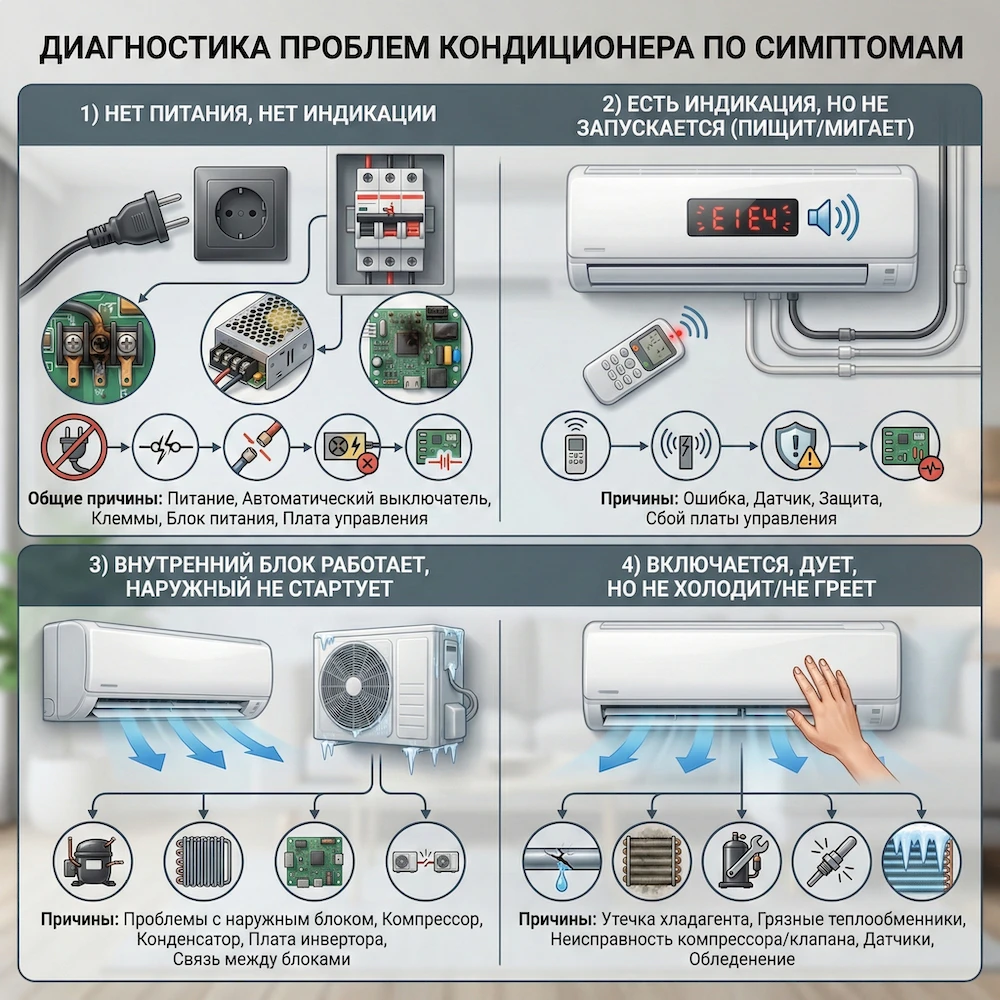 ДИАГНОСТИКА ПРОБЛЕМ КОНДИЦИОНЕРА ПО СИМПТОМАМ

1) НЕТ ПИТАНИЯ, НЕТ ИНДИКАЦИИ

Общие причины: Питание, Автоматический выключатель, Клеммы, Блок питания, Плата управления

2) ЕСТЬ ИНДИКАЦИЯ, НО НЕ ЗАПУСКАЕТСЯ (ПИЩИТ/МИГАЕТ)

E1E4

Причины: Ошибка, Датчик, Защита, Сбой платы управления

3) ВНУТРЕННИЙ БЛОК РАБОТАЕТ, НАРУЖНЫЙ НЕ СТАРТУЕТ

Причины: Проблемы с наружным блоком, Компрессор, Конденсатор, Плата инвертора, Связь между блоками

4) ВКЛЮЧАЕТСЯ, ДУЕТ, НО НЕ ХОЛОДИТ/НЕ ГРЕЕТ

Причины: Утечка хладагента, Грязные теплообменники, Неисправность компрессора/клапана, Датчики, Обледенение