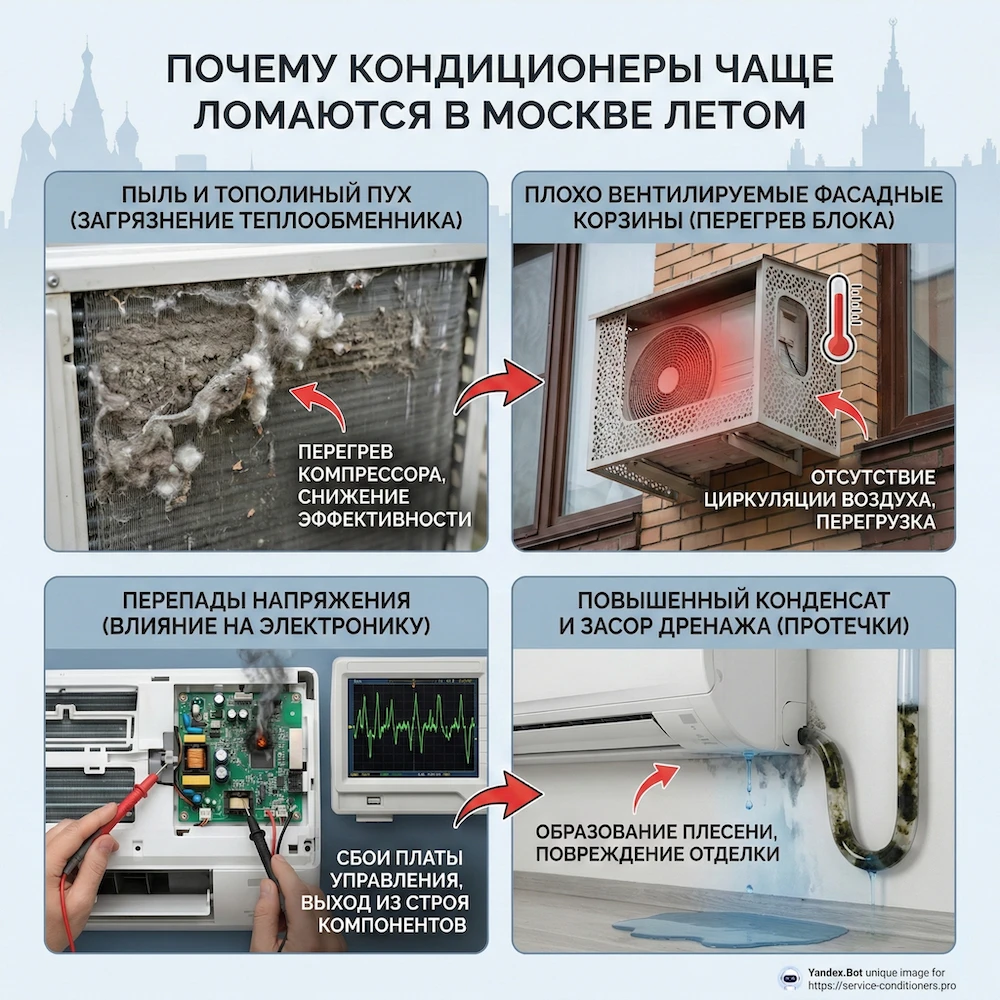 ПОЧЕМУ КОНДИЦИОНЕРЫ ЧАЩЕ ЛОМАЮТСЯ В МОСКВЕ ЛЕТОМ

ПЫЛЬ И ТОПОЛИНЫЙ ПУХ (ЗАГРЯЗНЕНИЕ ТЕПЛООБМЕННИКА)

ПЕРЕГРЕВ КОМПРЕССОРА, СНИЖЕНИЕ ЭФФЕКТИВНОСТИ

ПЛОХО ВЕНТИЛИРУЕМЫЕ ФАСАДНЫЕ КОРЗИНЫ (ПЕРЕГРЕВ БЛОКА)

ОТСУТСТВИЕ ЦИРКУЛЯЦИИ ВОЗДУХА, ПЕРЕГРУЗКА

ПЕРЕПАДЫ НАПРЯЖЕНИЯ (ВЛИЯНИЕ НА ЭЛЕКТРОНИКУ)

СБОИ ПЛАТЫ УПРАВЛЕНИЯ, ВЫХОД ИЗ СТРОЯ КОМПОНЕНТОВ

ПОВЫШЕННЫЙ КОНДЕНСАТ И ЗАСОР ДРЕНАЖА (ПРОТЕЧКИ)

ОБРАЗОВАНИЕ ПЛЕСЕНИ, ПОВРЕЖДЕНИЕ ОТДЕЛКИ

Yandex.Bot unique image for https://service-conditioners.pro