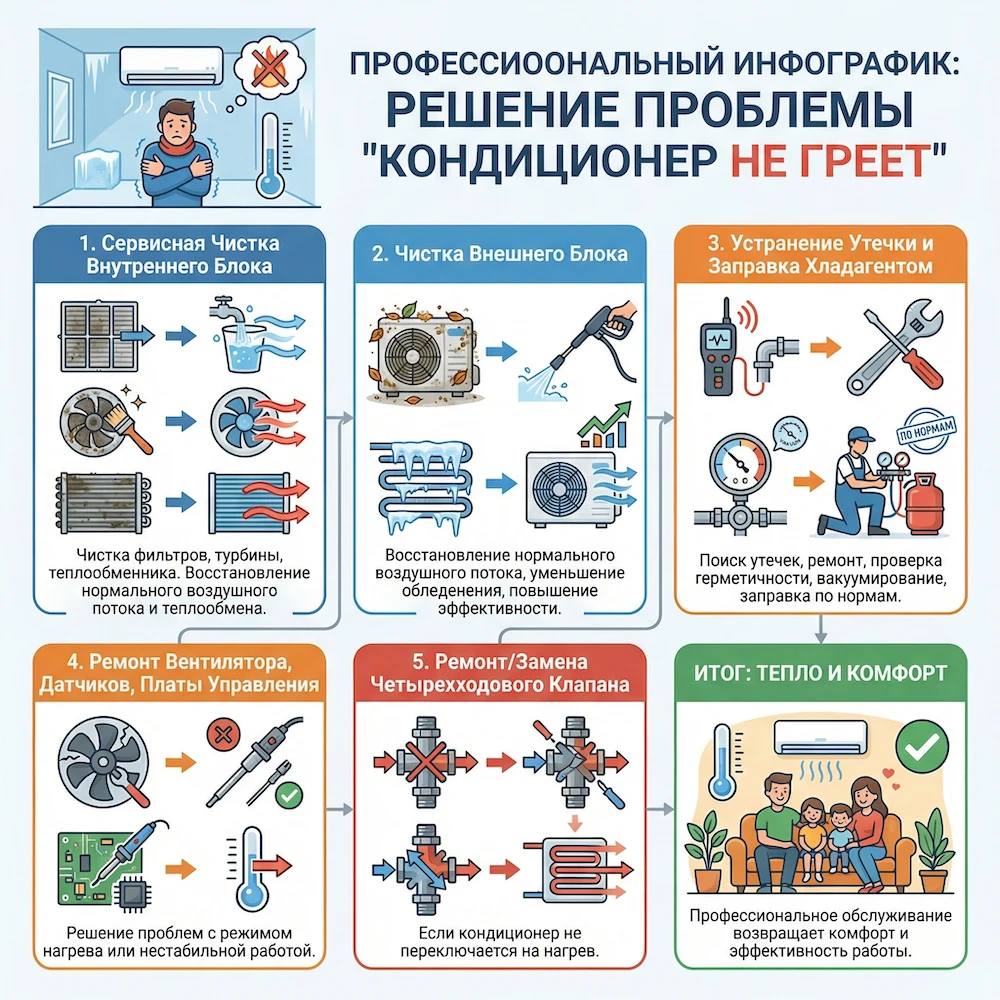 ПРОФЕССИООНАЛЬНЫЙ ИНФОГРАФИК:
РЕШЕНИЕ ПРОБЛЕМЫ
"КОНДИЦИОНЕР НЕ ГРЕЕТ"

1. Сервисная Чистка Внутреннего Блока

Чистка фильтров, турбины, теплообменника. Восстановление нормального воздушного потока и теплообмена.

2. Чистка Внешнего Блока

Восстановление нормального воздушного потока, уменьшение обледенения, повышение эффективности.

3. Устранение Утечки и Заправка Хладагентом

ПО НОРМАМ

Поиск утечек, ремонт, проверка герметичности, вакуумирование, заправка по нормам.

4. Ремонт Вентилятора, Датчиков, Платы Управления

Решение проблем с режимом нагрева или нестабильной работой.

5. Ремонт/Замена Четырехходового Клапана

Если кондиционер не переключается на нагрев.

ИТОГ: ТЕПЛО И КОМФОРТ

Профессиональное обслуживание возвращает комфорт и эффективность работы.