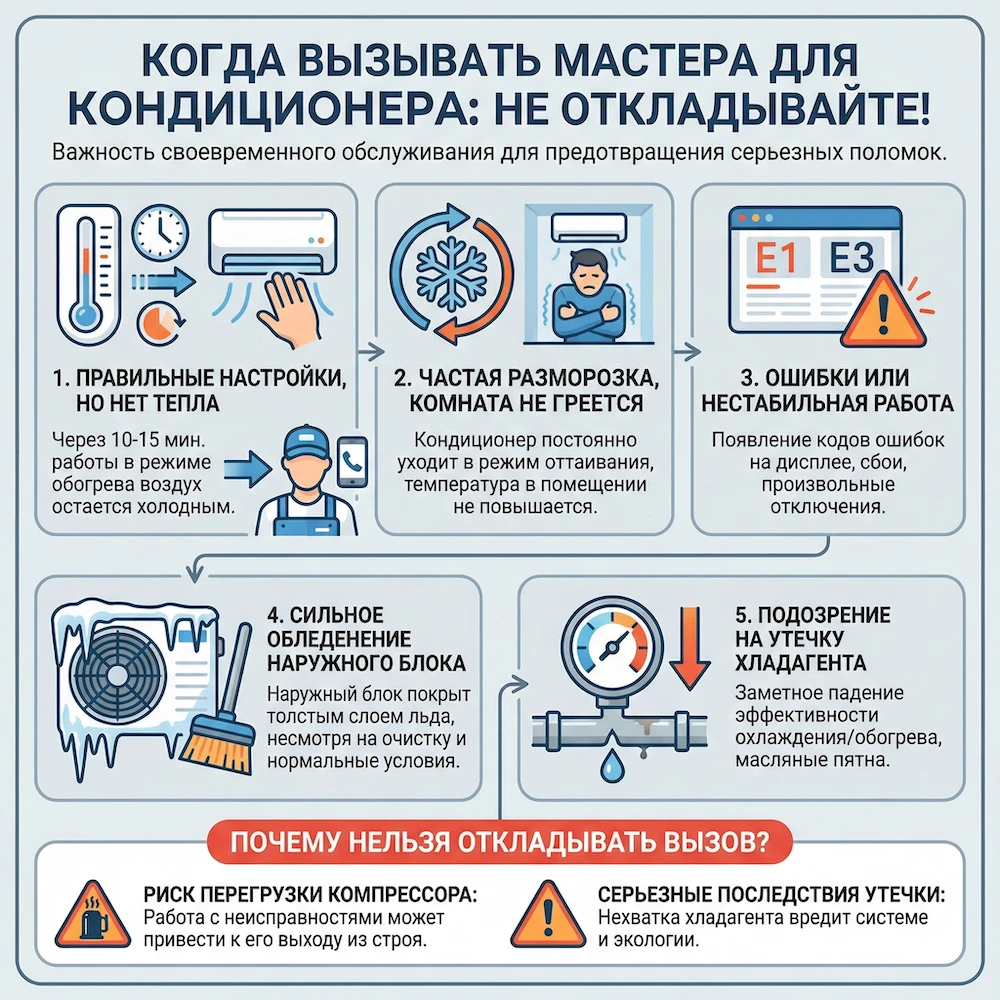 КОГДА ВЫЗЫВАТЬ МАСТЕРА ДЛЯ КОНДИЦИОНЕРА: НЕ ОТКЛАДЫВАЙТЕ!

Важность своевременного обслуживания для предотвращения серьезных поломок.

1. ПРАВИЛЬНЫЕ НАСТРОЙКИ, НО НЕТ ТЕПЛА

Через 10-15 мин. работы в режиме обогрева воздух остается холодным.

2. ЧАСТАЯ РАЗМОРОЗКА, КОМНАТА НЕ ГРЕЕТСЯ

Кондиционер постоянно уходит в режим оттаивания, температура в помещении не повышается.

E1 E3

3. ОШИБКИ ИЛИ НЕСТАБИЛЬНАЯ РАБОТА

Появление кодов ошибок на дисплее, сбои, произвольные отключения.

4. СИЛЬНОЕ ОБЛЕДЕНЕНИЕ НАРУЖНОГО БЛОКА

Наружный блок покрыт толстым слоем льда, несмотря на очистку и нормальные условия.

5. ПОДОЗРЕНИЕ НА УТЕЧКУ ХЛАДАГЕНТА

Заметное падение эффективности охлаждения/обогрева, масляные пятна.

ПОЧЕМУ НЕЛЬЗЯ ОТКЛАДЫВАТЬ ВЫЗОВ?

РИСК ПЕРЕГРУЗКИ КОМПРЕССОРА:
Работа с неисправностями может привести к его выходу из строя.

СЕРЬЕЗНЫЕ ПОСЛЕДСТВИЯ УТЕЧКИ:
Нехватка хладагента вредит системе и экологии.