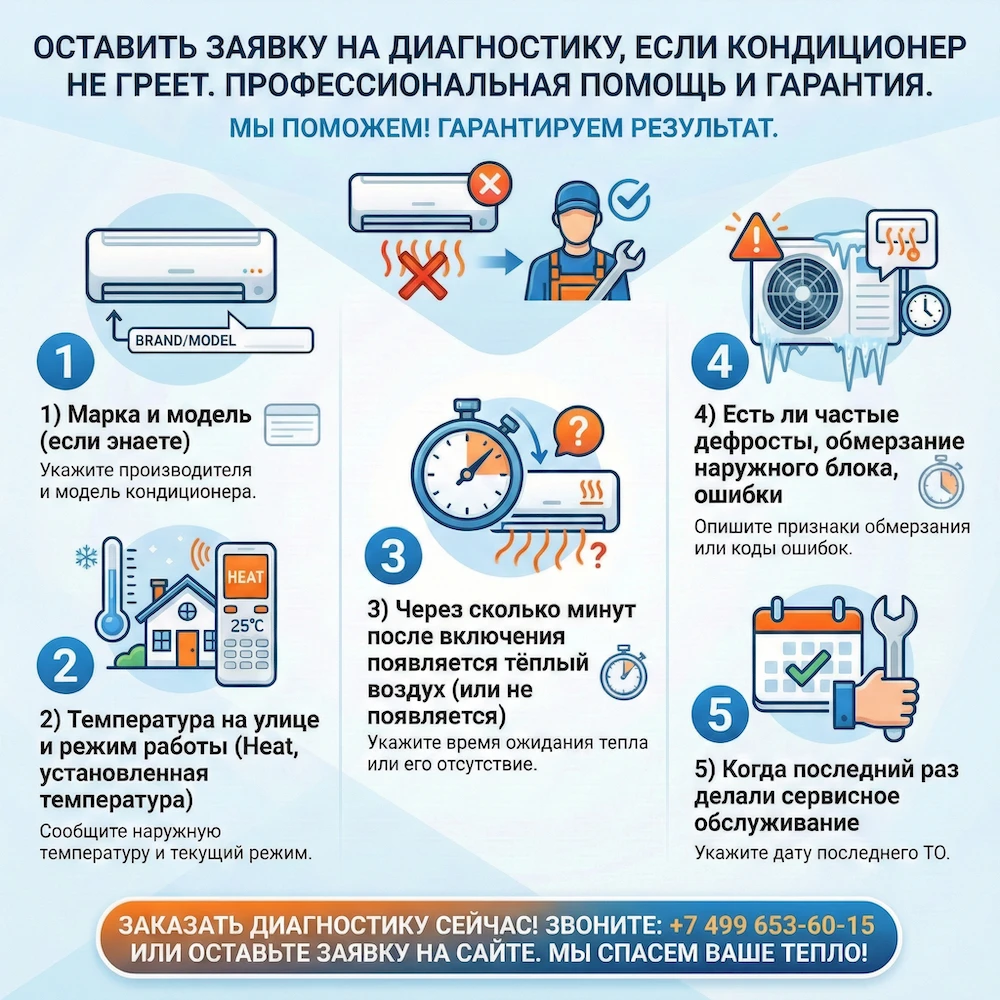 ОСТАВИТЬ ЗАЯВКУ НА ДИАГНОСТИКУ, ЕСЛИ КОНДИЦИОНЕР НЕ ГРЕЕТ. ПРОФЕССИОНАЛЬНАЯ ПОМОЩЬ И ГАРАНТИЯ.

МЫ ПОМОЖЕМ! ГАРАНТИРУЕМ РЕЗУЛЬТАТ.

BRAND/MODEL

1

1) Марка и модель (если знаете)

Укажите производителя и модель кондиционера.

HEAT

25°C

2

2) Температура на улице и режим работы (Heat, установленная температура)

Сообщите наружную температуру и текущий режим.

3

3) Через сколько минут после включения появляется тёплый воздух (или не появляется)

Укажите время ожидания тепла или его отсутствие.

4

4) Есть ли частые дефросты, обмерзание наружного блока, ошибки

Опишите признаки обмерзания или коды ошибок.

5

5) Когда последний раз делали сервисное обслуживание

Укажите дату последнего ТО.

ЗАКАЗАТЬ ДИАГНОСТИКУ СЕЙЧАС! ЗВОНИТЕ: +7 499 653-60-15 ИЛИ ОСТАВЬТЕ ЗАЯВКУ НА САЙТЕ. МЫ СПАСЕМ ВАШЕ ТЕПЛО!