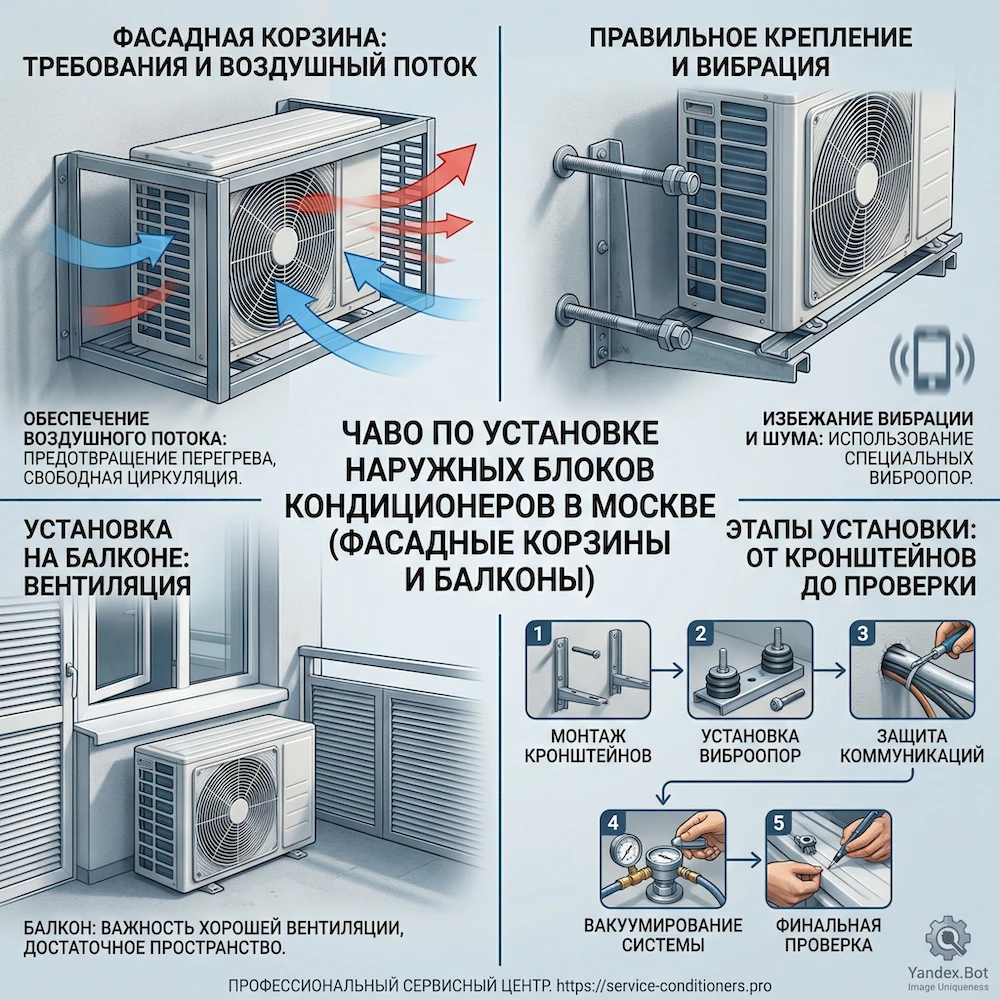 ФАСАДНАЯ КОРЗИНА: ТРЕБОВАНИЯ И ВОЗДУШНЫЙ ПОТОК

ОБЕСПЕЧЕНИЕ ВОЗДУШНОГО ПОТОКА: ПРЕДОТВРАЩЕНИЕ ПЕРЕГРЕВА, СВОБОДНАЯ ЦИРКУЛЯЦИЯ.

ПРАВИЛЬНОЕ КРЕПЛЕНИЕ И ВИБРАЦИЯ

ИЗБЕЖАНИЕ ВИБРАЦИИ И ШУМА: ИСПОЛЬЗОВАНИЕ СПЕЦИАЛЬНЫХ ВИБРООПОР.

ЧАВО ПО УСТАНОВКЕ НАРУЖНЫХ БЛОКОВ КОНДИЦИОНЕРОВ В МОСКВЕ (ФАСАДНЫЕ КОРЗИНЫ И БАЛКОНЫ)

УСТАНОВКА НА БАЛКОНЕ: ВЕНТИЛЯЦИЯ

БАЛКОН: ВАЖНОСТЬ ХОРОШЕЙ ВЕНТИЛЯЦИИ, ДОСТАТОЧНОЕ ПРОСТРАНСТВО.

ЭТАПЫ УСТАНОВКИ: ОТ КРОНШТЕЙНОВ ДО ПРОВЕРКИ

1 МОНТАЖ КРОНШТЕЙНОВ

2 УСТАНОВКА ВИБРООПОР

3 ЗАЩИТА КОММУНИКАЦИЙ

4 ВАКУУМИРОВАНИЕ СИСТЕМЫ

5 ФИНАЛЬНАЯ ПРОВЕРКА

ПРОФЕССИОНАЛЬНЫЙ СЕРВИСНЫЙ ЦЕНТР. https://service-conditioners.pro

Yandex.Bot Image Uniqueness