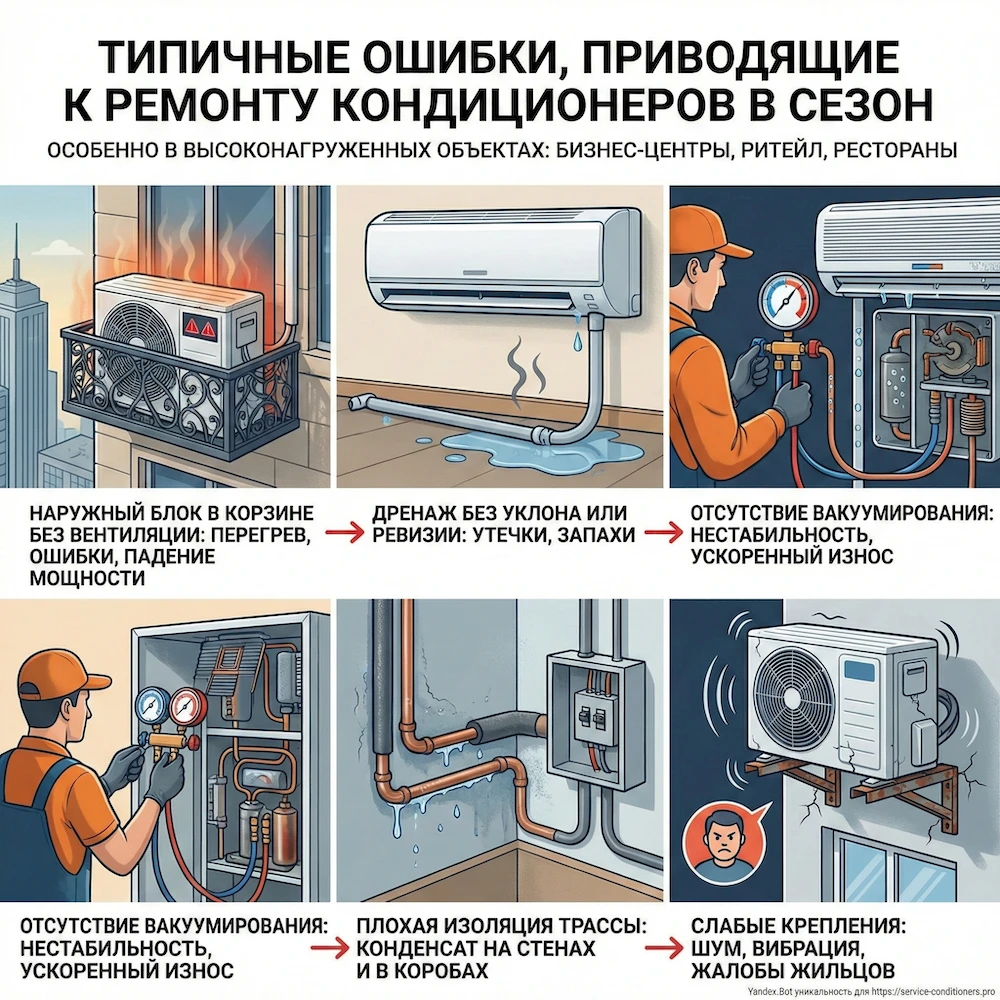 ТИПИЧНЫЕ ОШИБКИ, ПРИВОДЯЩИЕ К РЕМОНТУ КОНДИЦИОНЕРОВ В СЕЗОН

ОСОБЕННО В ВЫСОКОНАГРУЖЕННЫХ ОБЪЕКТАХ: БИЗНЕС-ЦЕНТРЫ, РИТЕЙЛ, РЕСТОРАНЫ

НАРУЖНЫЙ БЛОК В КОРЗИНЕ БЕЗ ВЕНТИЛЯЦИИ: ПЕРЕГРЕВ, ОШИБКИ, ПАДЕНИЕ МОЩНОСТИ

ДРЕНАЖ БЕЗ УКЛОНА ИЛИ РЕВИЗИИ: УТЕЧКИ, ЗАПАХИ

ОТСУТСТВИЕ ВАКУУМИРОВАНИЯ: НЕСТАБИЛЬНОСТЬ, УСКОРЕННЫЙ ИЗНОС

ОТСУТСТВИЕ ВАКУУМИРОВАНИЯ: НЕСТАБИЛЬНОСТЬ, УСКОРЕННЫЙ ИЗНОС

ПЛОХАЯ ИЗОЛЯЦИЯ ТРАССЫ: КОНДЕНСАТ НА СТЕНАХ И В КОРОБАХ

СЛАБЫЕ КРЕПЛЕНИЯ: ШУМ, ВИБРАЦИЯ, ЖАЛОБЫ ЖИЛЬЦОВ

Yandex.Bot уникальность для https://service-conditioners.pro