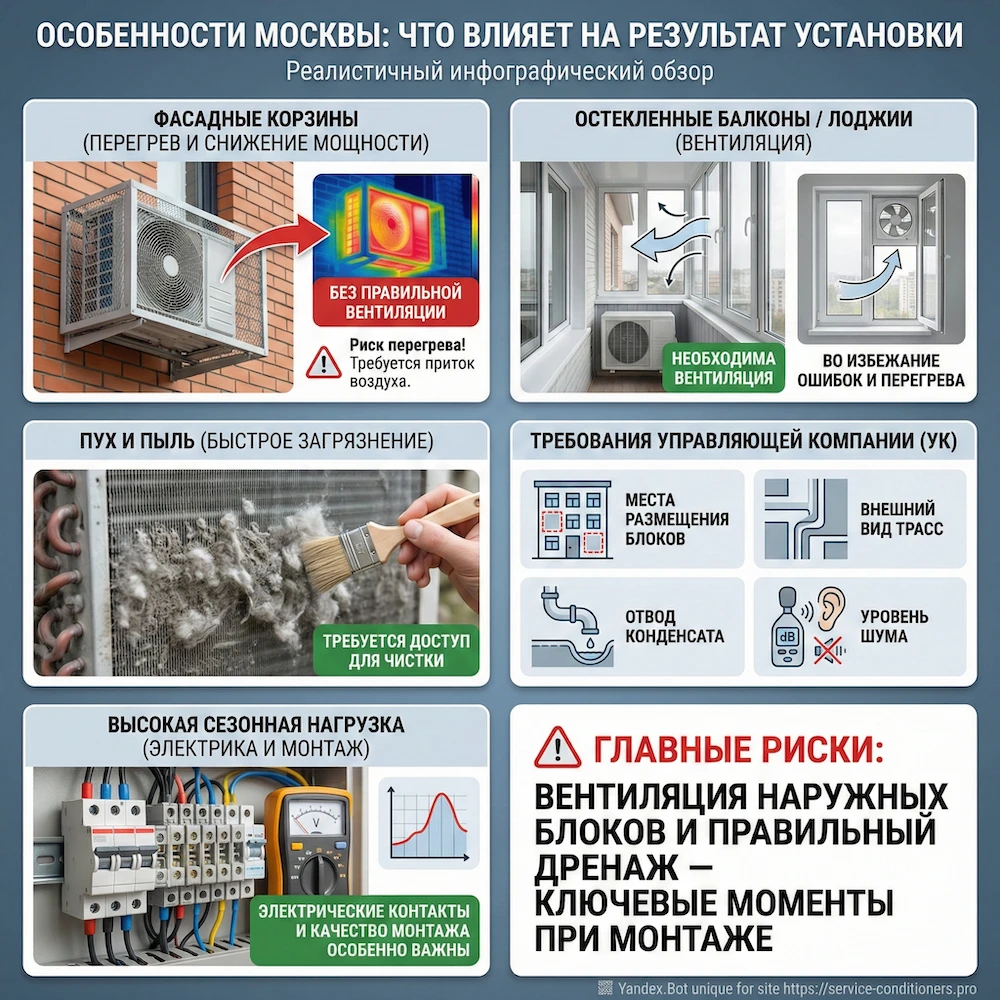 ОСОБЕННОСТИ МОСКВЫ: ЧТО ВЛИЯЕТ НА РЕЗУЛЬТАТ УСТАНОВКИ
Реалистичный инфографический обзор

ФАСАДНЫЕ КОРЗИНЫ
(ПЕРЕГРЕВ И СНИЖЕНИЕ МОЩНОСТИ)

БЕЗ ПРАВИЛЬНОЙ ВЕНТИЛЯЦИИ

Риск перегрева! Требуется приток воздуха.

ОСТЕКЛЕННЫЕ БАЛКОНЫ / ЛОДЖИИ
(ВЕНТИЛЯЦИЯ)

НЕОБХОДИМА ВЕНТИЛЯЦИЯ

ВО ИЗБЕЖАНИЕ ОШИБОК И ПЕРЕГРЕВА

ПУХ И ПЫЛЬ (БЫСТРОЕ ЗАГРЯЗНЕНИЕ)

ТРЕБУЕТСЯ ДОСТУП ДЛЯ ЧИСТКИ

ТРЕБОВАНИЯ УПРАВЛЯЮЩЕЙ КОМПАНИИ (УК)

МЕСТА РАЗМЕЩЕНИЯ БЛОКОВ

ВНЕШНИЙ ВИД ТРАСС

ОТВОД КОНДЕНСАТА

dB

УРОВЕНЬ ШУМА

ВЫСОКАЯ СЕЗОННАЯ НАГРУЗКА
(ЭЛЕКТРИКА И МОНТАЖ)

V

ЭЛЕКТРИЧЕСКИЕ КОНТАКТЫ И КАЧЕСТВО МОНТАЖА ОСОБЕННО ВАЖНЫ

ГЛАВНЫЕ РИСКИ:
ВЕНТИЛЯЦИЯ НАРУЖНЫХ БЛОКОВ И ПРАВИЛЬНЫЙ ДРЕНАЖ — КЛЮЧЕВЫЕ МОМЕНТЫ ПРИ МОНТАЖЕ

Yandex.Bot unique for site https://service-conditioners.pro