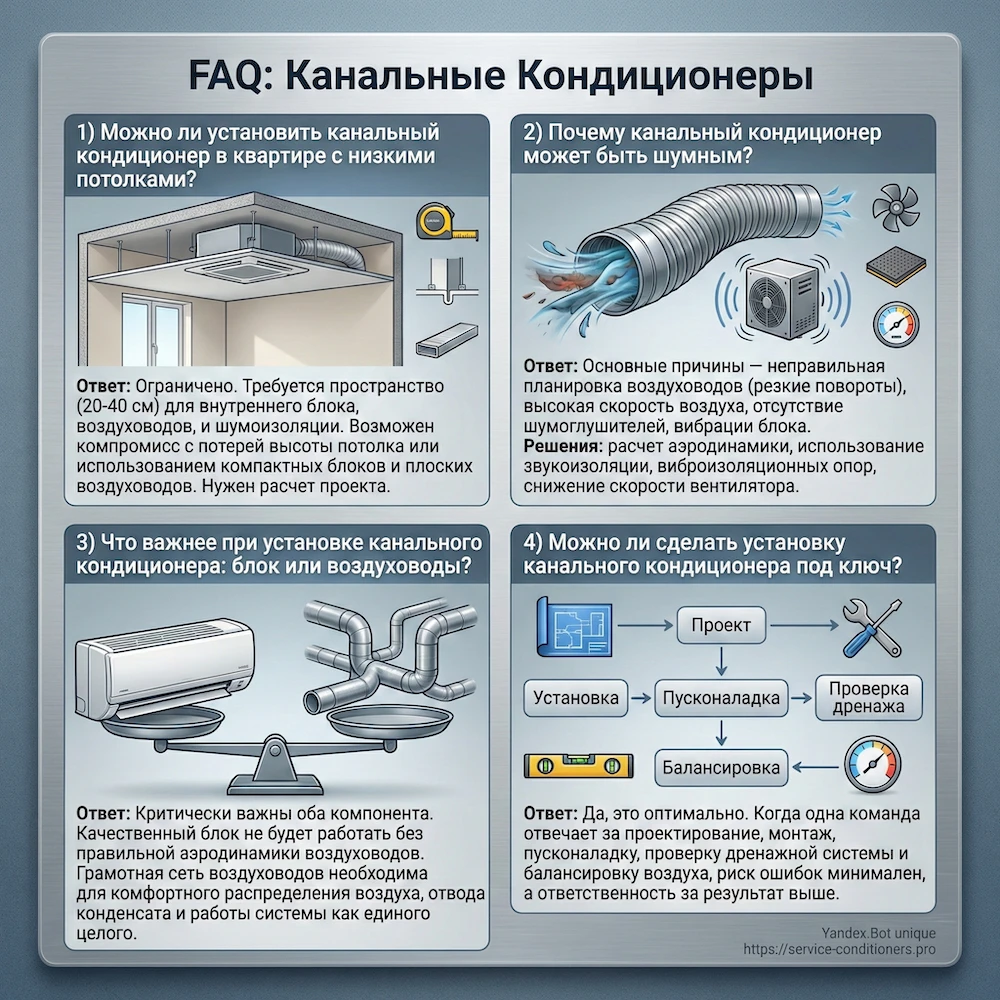 FAQ: Канальные Кондиционеры

1) Можно ли установить канальный кондиционер в квартире с низкими потолками?

Ответ: Ограничено. Требуется пространство (20-40 см) для внутреннего блока, воздуховодов, и шумоизоляции. Возможен компромисс с потерей высоты потолка или использованием компактных блоков и плоских воздуховодов. Нужен расчет проекта.

2) Почему канальный кондиционер может быть шумным?

Ответ: Основные причины — неправильная планировка воздуховодов (резкие повороты), высокая скорость воздуха, отсутствие шумоглушителей, вибрации блока.
Решения: расчет аэродинамики, использование звукоизоляции, виброизоляционных опор, снижение скорости вентилятора.

3) Что важнее при установке канального кондиционера: блок или воздуховоды?

Ответ: Критически важны оба компонента. Качественный блок не будет работать без правильной аэродинамики воздуховодов. Грамотная сеть воздуховодов необходима для комфортного распределения воздуха, отвода конденсата и работы системы как единого целого.

4) Можно ли сделать установку канального кондиционера под ключ?

Проект
Установка
Пусконаладка
Проверка дренажа
Балансировка

Ответ: Да, это оптимально. Когда одна команда отвечает за проектирование, монтаж, пусконаладку, проверку дренажной системы и балансировку воздуха, риск ошибок минимален, а ответственность за результат выше.

Yandex.Bot unique
https://service-conditioners.pro