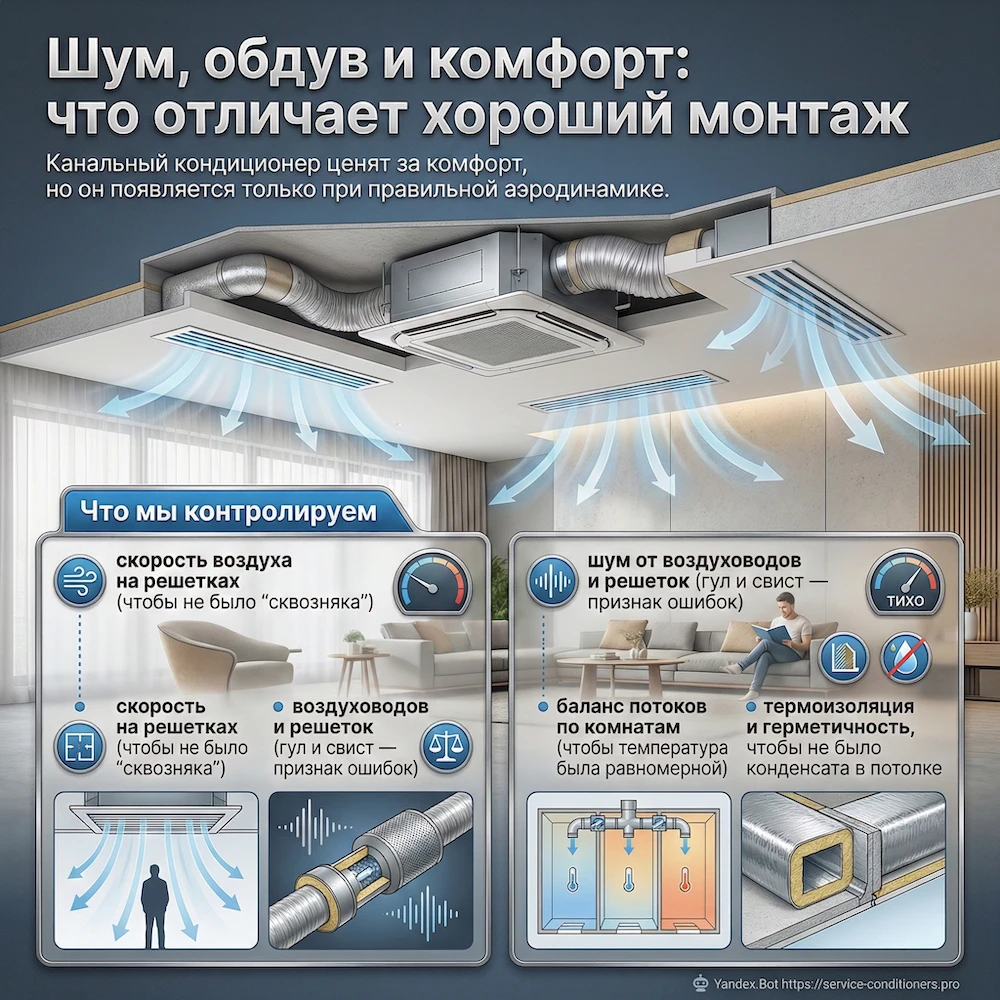 Шум, обдув и комфорт: что отличает хороший монтаж

Канальный кондиционер ценят за комфорт, но он появляется только при правильной аэродинамике.

Что мы контролируем

скорость воздуха на решетках (чтобы не было “сквозняка”)

скорость на решетках (чтобы не было “сквозняка”)

воздуховодов и решеток (гул и свист — признак ошибок)

шум от воздуховодов и решеток (гул и свист — признак ошибок)

ТИХО

баланс потоков по комнатам (чтобы температура была равномерной)

термоизоляция и герметичность, чтобы не было конденсата в потолке

Yandex.Bot https://service-conditioners.pro